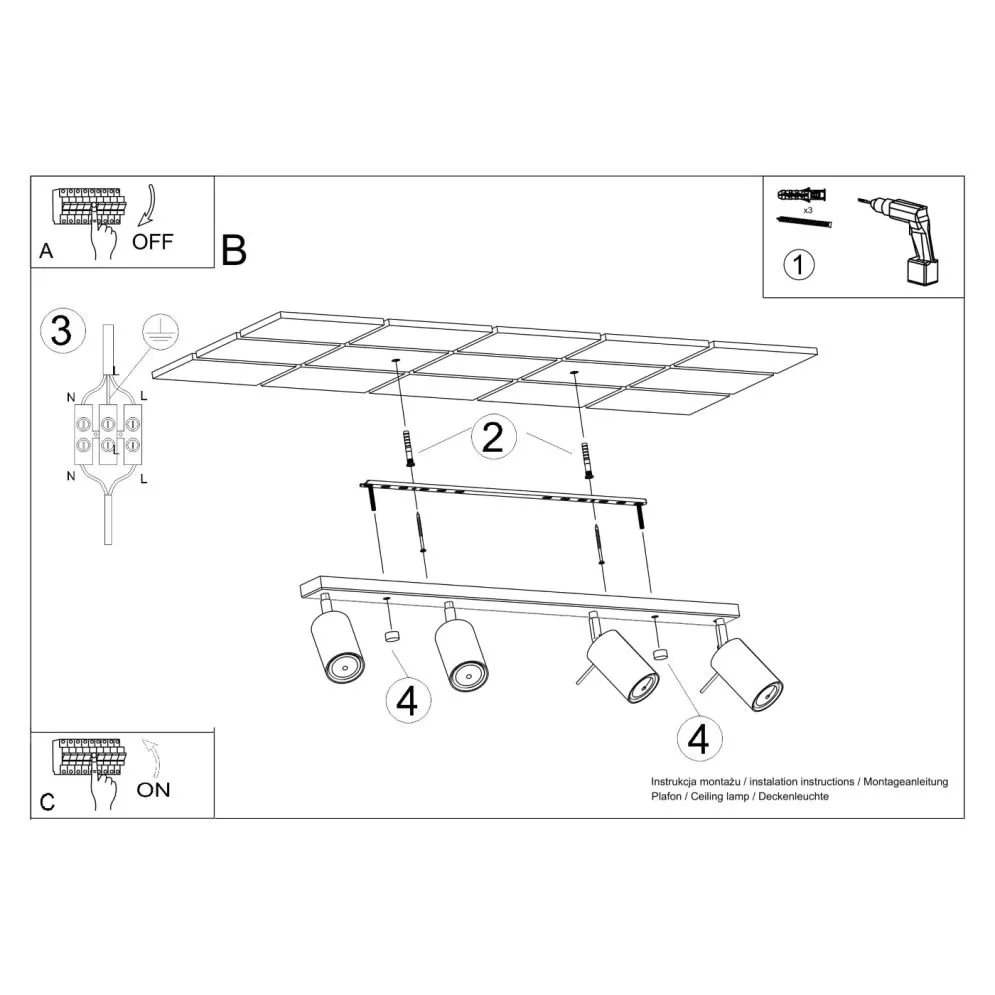 A
OFF

B

x3

1

3

L
N
L
L
N
L

2

4

4

C
ON

Instrukcja montażu / instalation instructions / Montageanleitung
Plafon / Ceiling lamp / Deckenleuchte