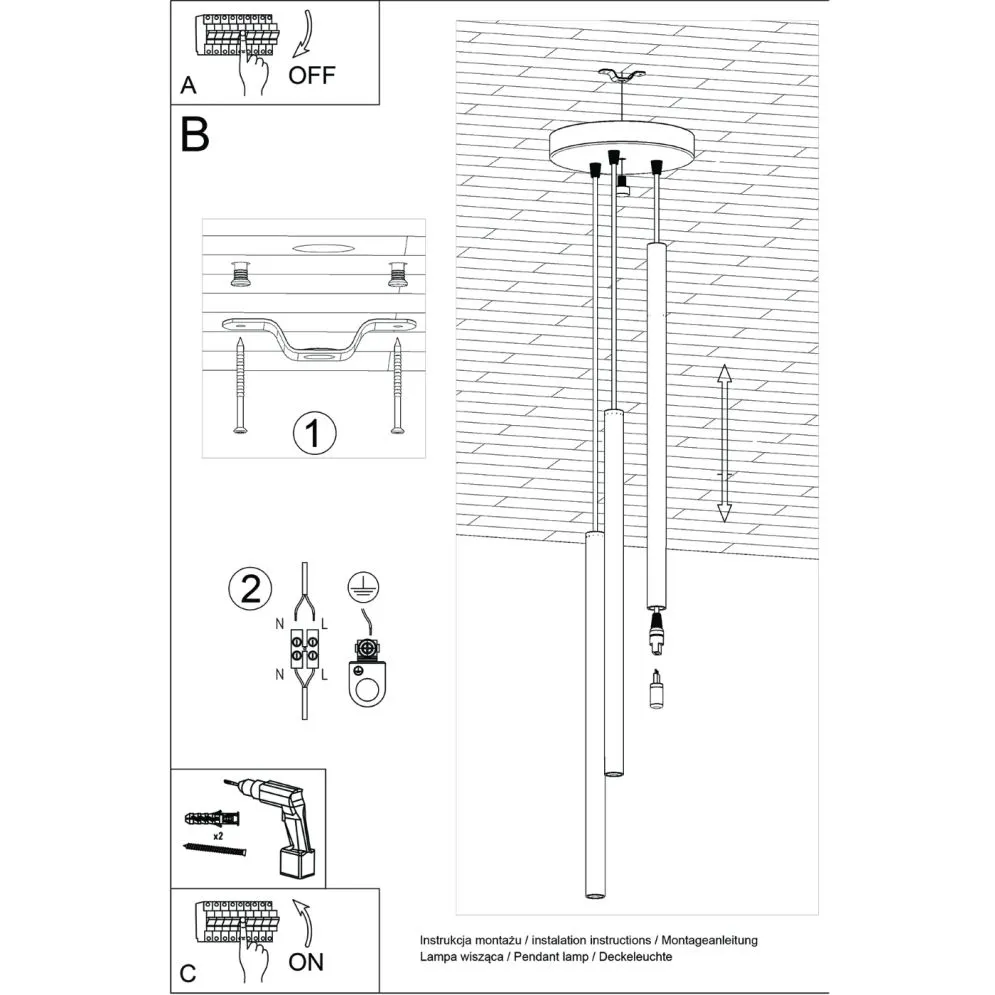 A
OFF

B

1

2
N L
N L

x2

C
ON

Instrukcja montażu / instalation instructions / Montageanleitung
Lampa wisząca / Pendant lamp / Deckeleuchte