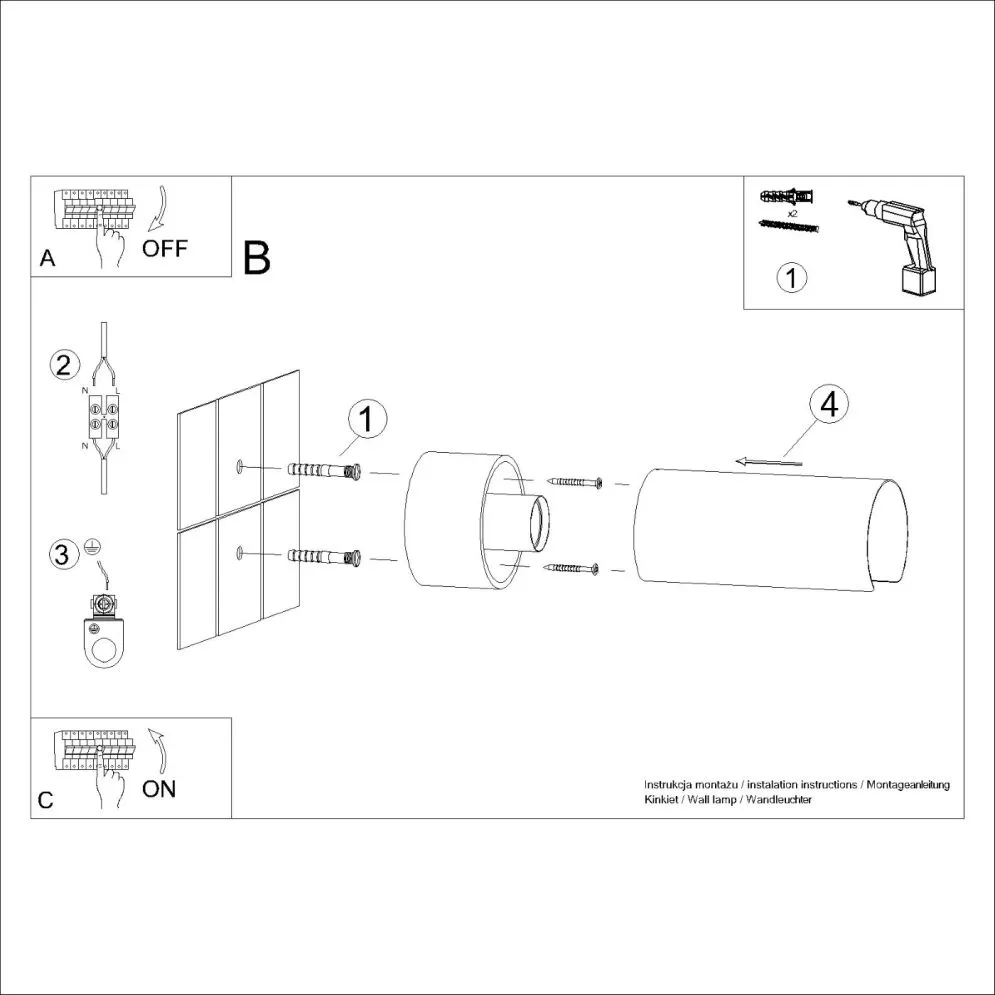 A
OFF

B

x2
1

2
N L
N L

3

1

4

C
ON

Instrukcja montażu / instalation instructions / Montageanleitung
Kinkiet / Wall lamp / Wandleuchter