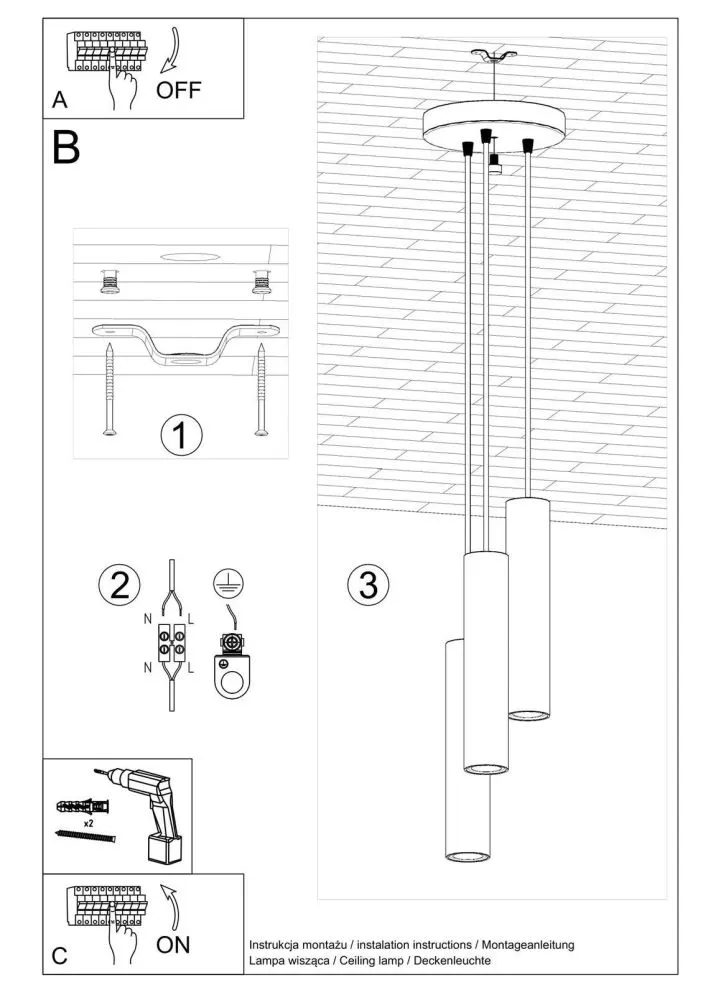 A
OFF

B

1

2
N
L
N
L

3

x2

C
ON

Instrukcja montażu / instalation instructions / Montageanleitung
Lampa wisząca / Ceiling lamp / Deckenleuchte