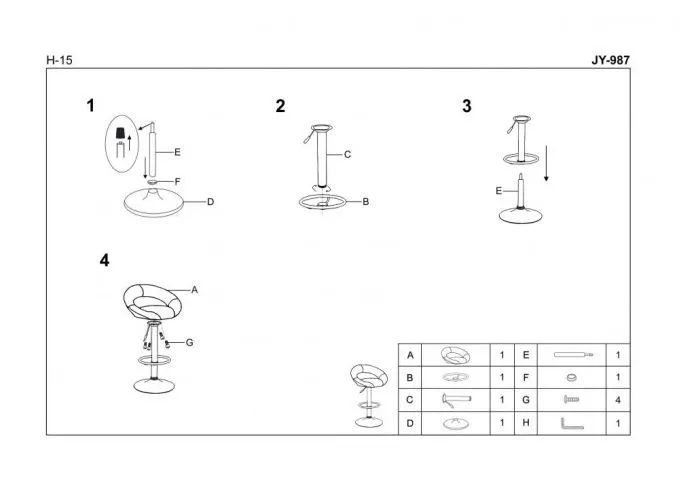 H-15

JY-987

1

E

F

D

2

C

B

3

E

4

A

G

| A | | 1 | E | | 1 |
|---|---|---|---|---|---|
| B | | 1 | F | | 1 |
| C | | 1 | G | | 4 |
| D | | 1 | H | | 1 |