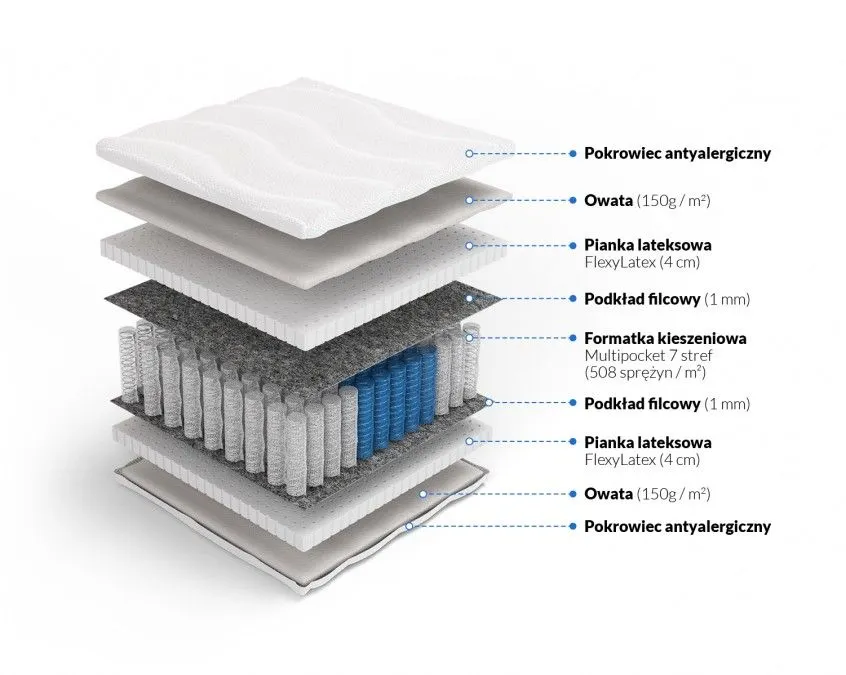 Pokrowiec antyalergiczny

Owata (150g / m²)

Pianka lateksowa
FlexyLatex (4 cm)

Podkład filcowy (1 mm)

Formatka kieszeniowa
Multipocket 7 stref
(508 sprężyn / m²)

Podkład filcowy (1 mm)

Pianka lateksowa
FlexyLatex (4 cm)

Owata (150g / m²)

Pokrowiec antyalergiczny