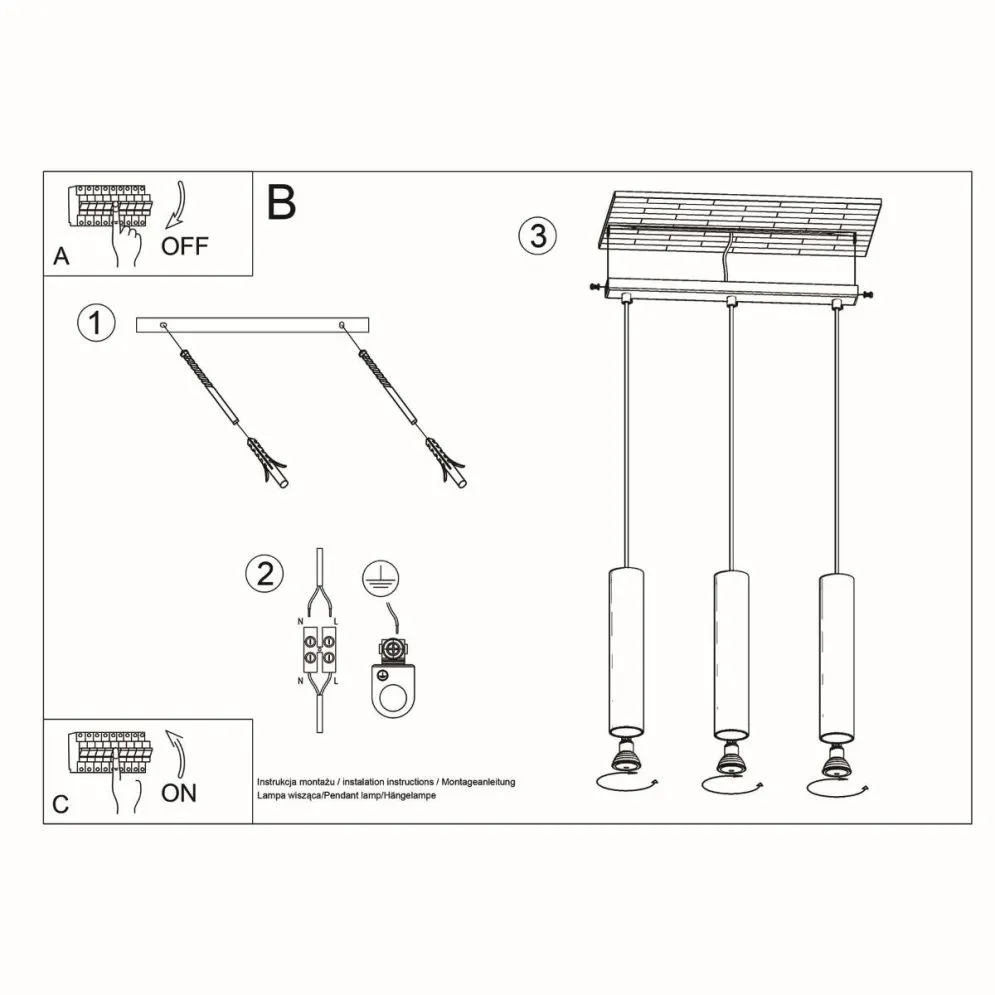 A
OFF

B

1

2
N L
N L

3

C
ON

Instrukcja montażu / instalation instructions / Montageanleitung
Lampa wisząca/Pendant lamp/Hängelampe