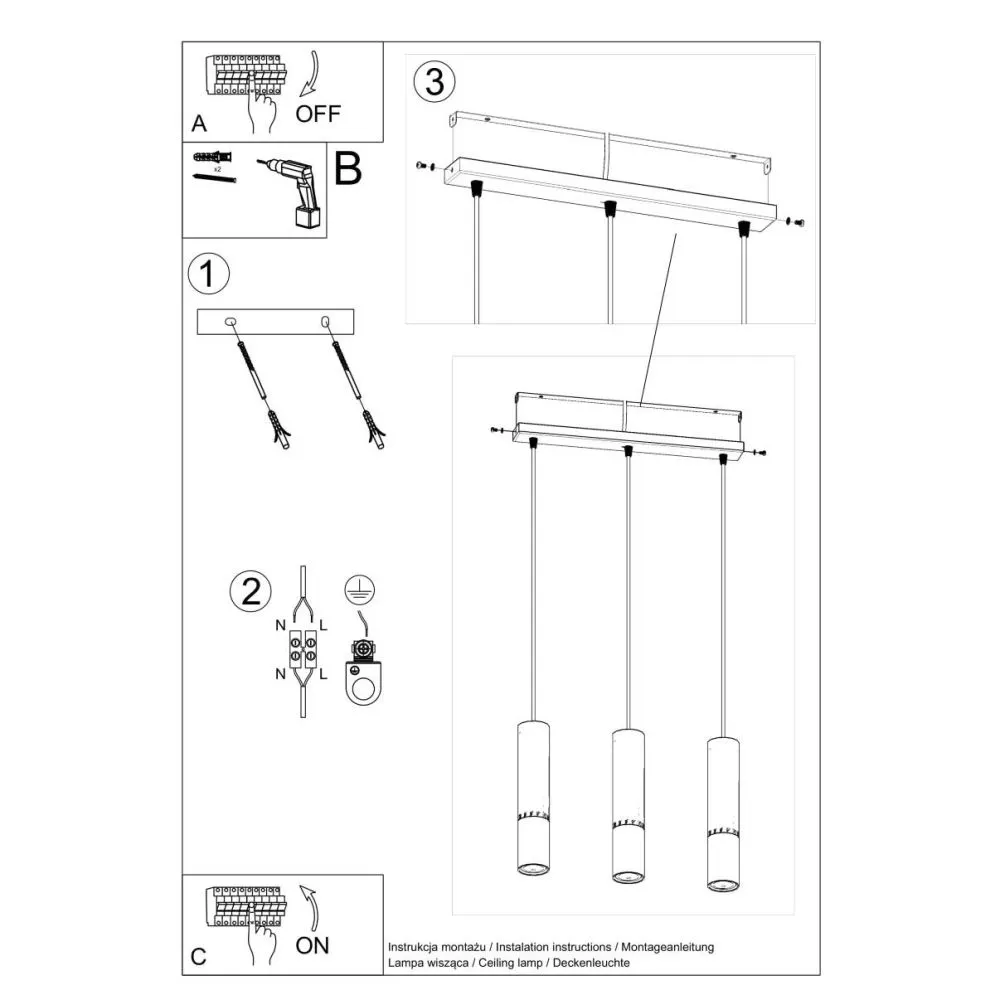 A
OFF

x2
B

1

3

2
N L
N L

C
ON

Instrukcja montażu / Instalation instructions / Montageanleitung
Lampa wisząca / Ceiling lamp / Deckenleuchte