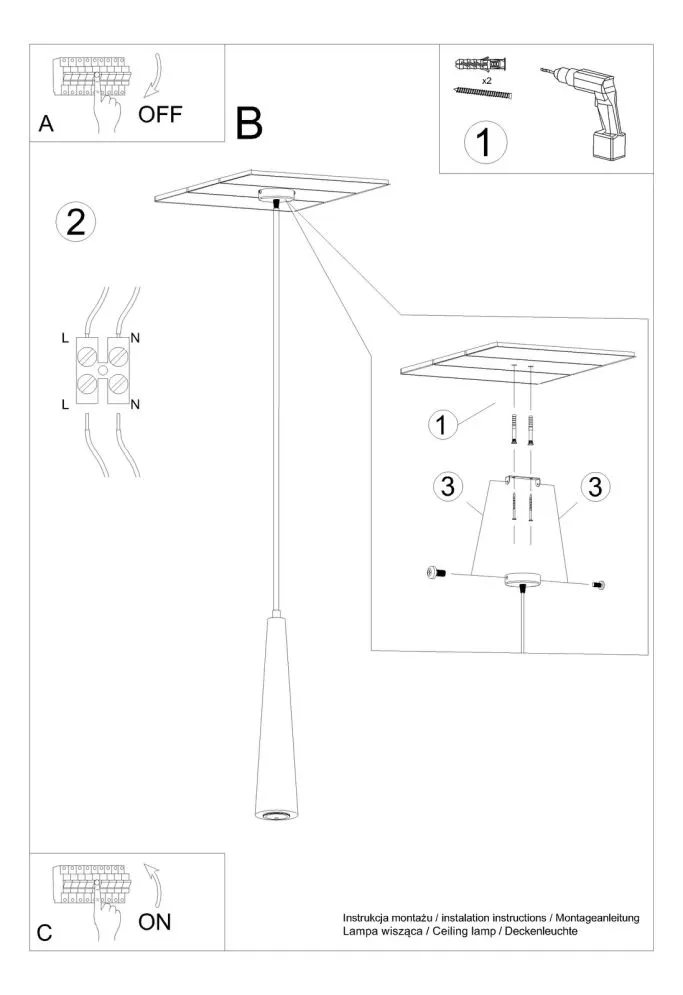 A OFF

B

x2

1

2

L N
L N

1

3 3

C ON

Instrukcja montażu / instalation instructions / Montageanleitung
Lampa wisząca / Ceiling lamp / Deckenleuchte