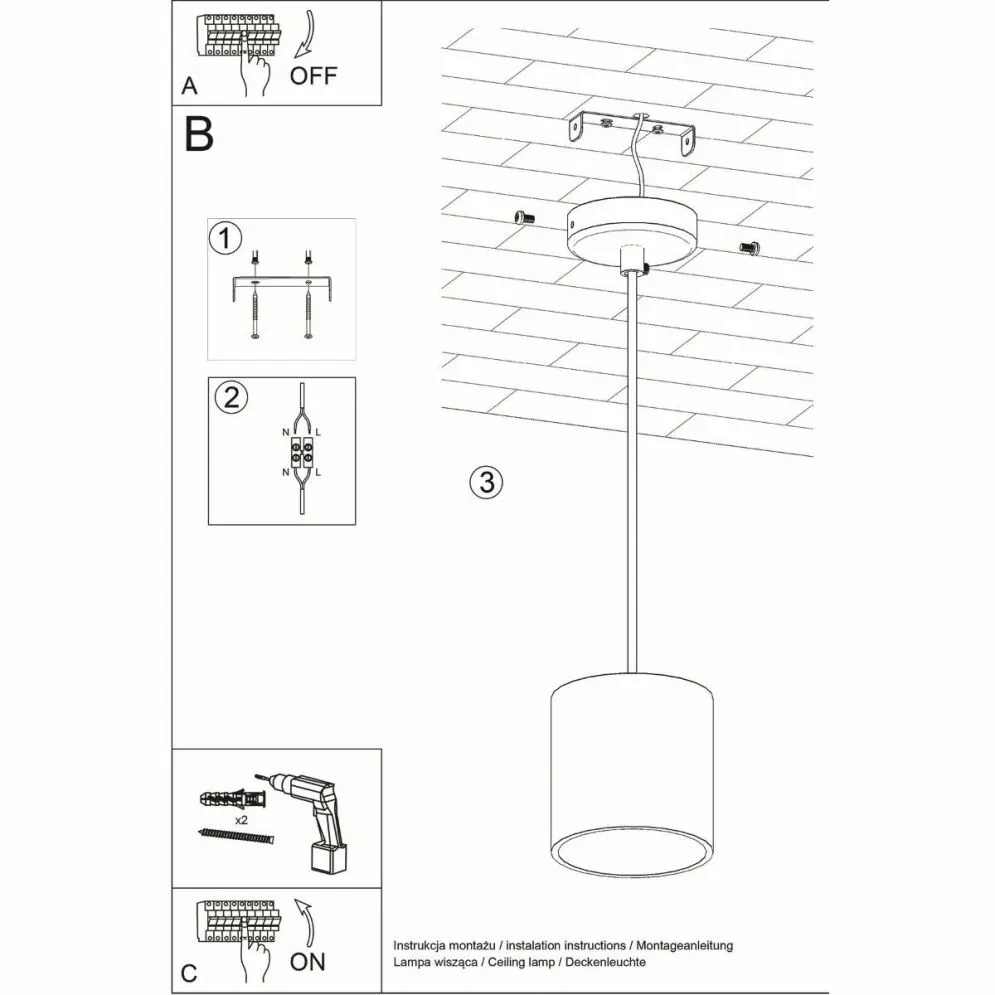 A
OFF

B

1

2
N L
N L

3

x2

C
ON

Instrukcja montażu / instalation instructions / Montageanleitung
Lampa wisząca / Ceiling lamp / Deckenleuchte