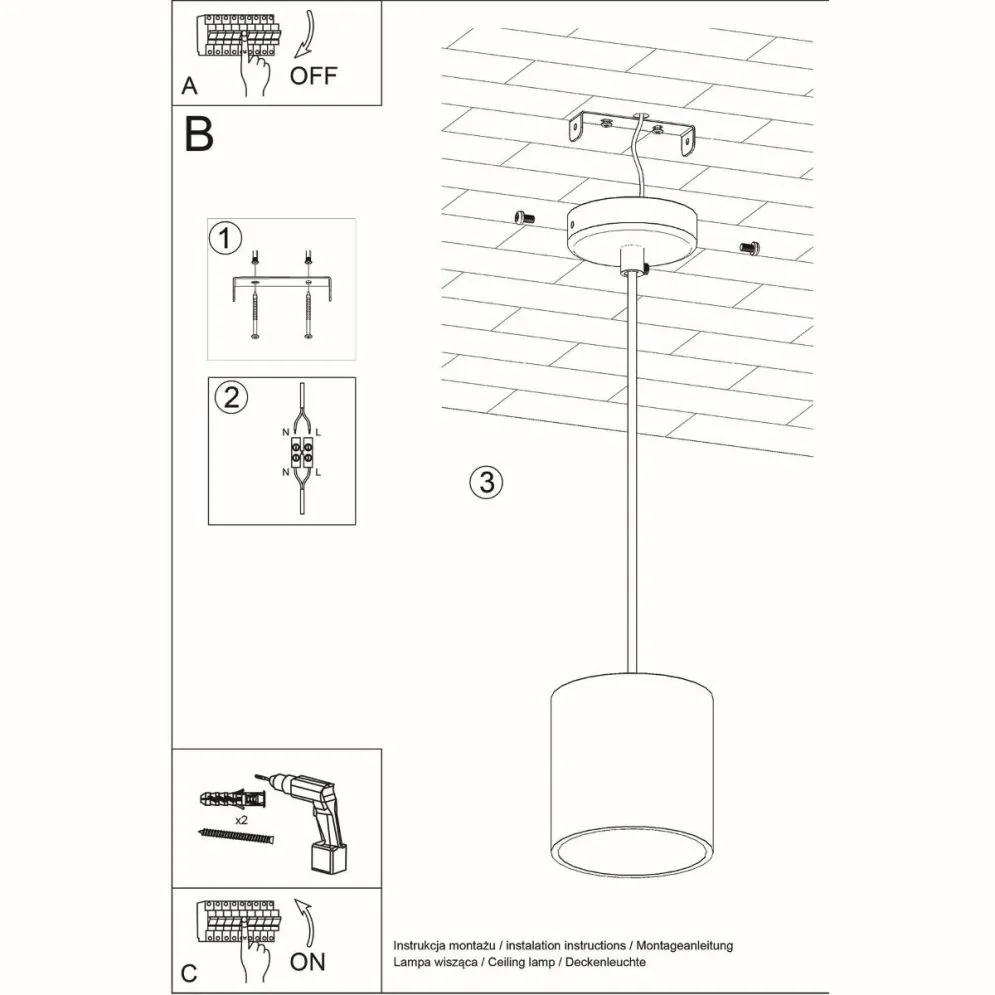 A
OFF
B
1
2
N L
N L
3
x2
C
ON
Instrukcja montażu / instalation instructions / Montageanleitung
Lampa wisząca / Ceiling lamp / Deckenleuchte