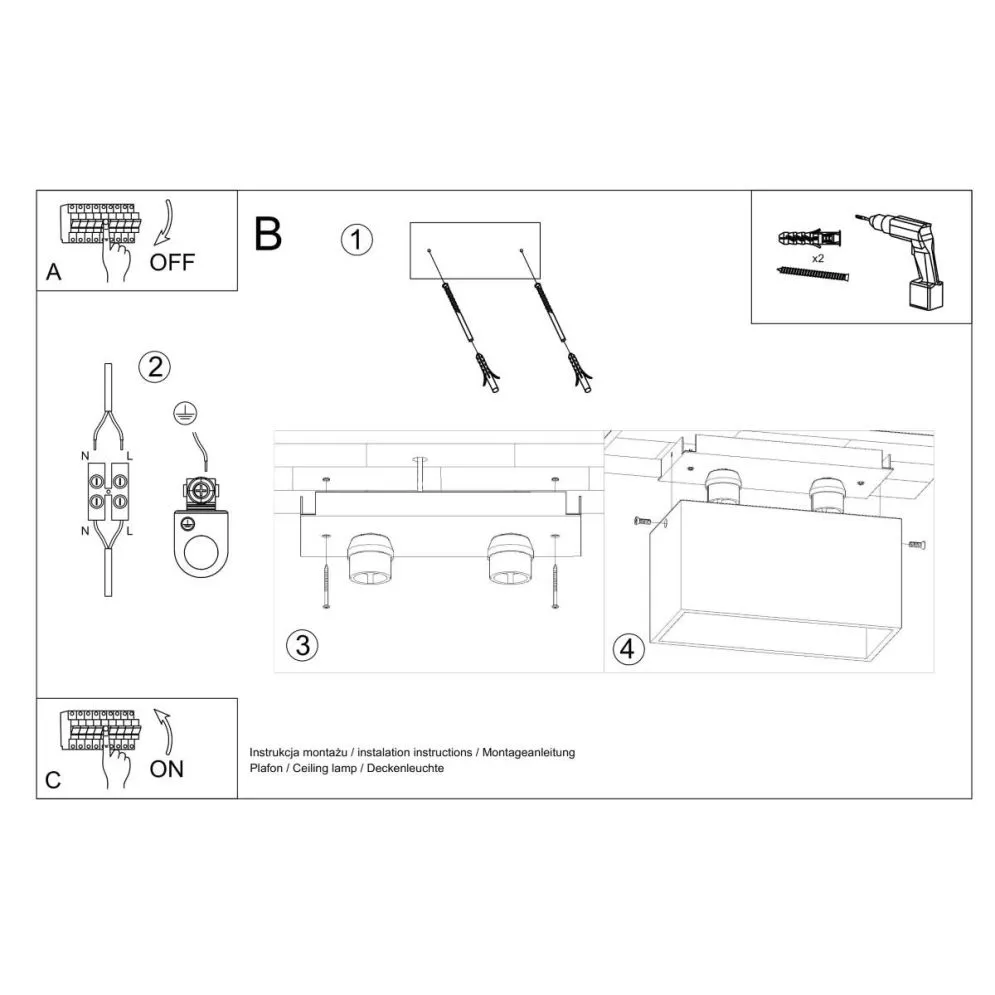 A
OFF

B

1

x2

2

N L
N L

3

4

C
ON

Instrukcja montażu / instalation instructions / Montageanleitung
Plafon / Ceiling lamp / Deckenleuchte