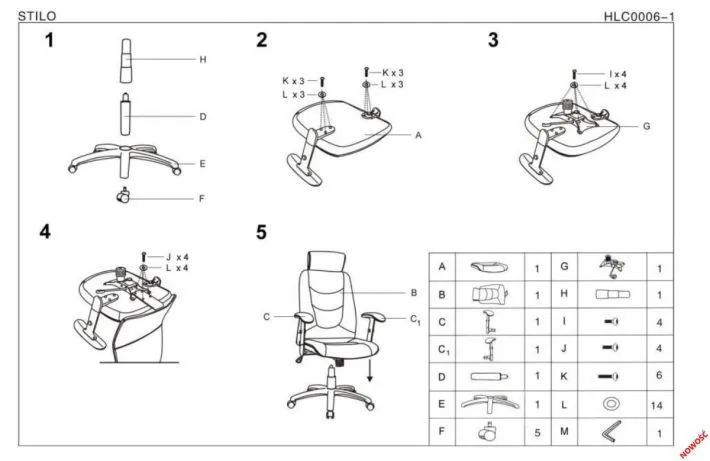 STILO

HLC0006-1

1

H

D

E

F

2

K x 3

L x 3

K x 3

L x 3

A

3

I x 4

L x 4

G

4

J x 4

L x 4

5

B

C

$C_1$

| A | | 1 | G | | 1 |
|---|---|---|---|---|---|
| B | | 1 | H | | 1 |
| C | | 1 | I | | 4 |
| $C_1$ | | 1 | J | | 4 |
| D | | 1 | K | | 6 |
| E | | 1 | L | | 14 |
| F | | 5 | M | | 1 |

NOWOŚĆ