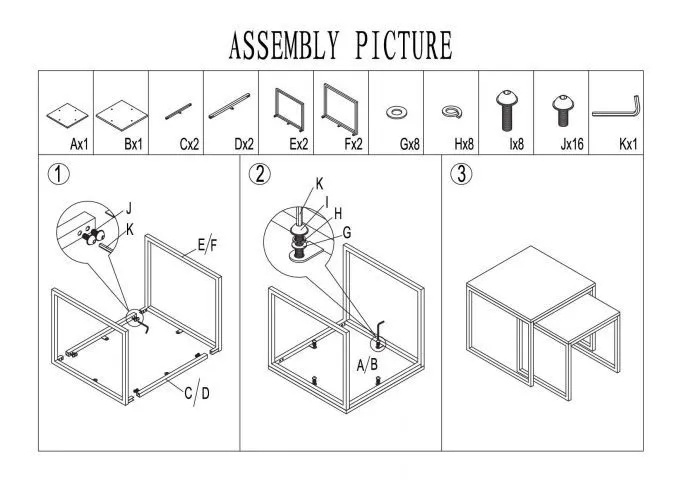 ASSEMBLY PICTURE

| Ax1 | Bx1 | Cx2 | Dx2 | Ex2 | Fx2 | Gx8 | Hx8 | Ix8 | Jx16 | Kx1 |
|---|---|---|---|---|---|---|---|---|---|---|

1
J
K
E/F
C/D

2
K
I
H
G
A/B

3