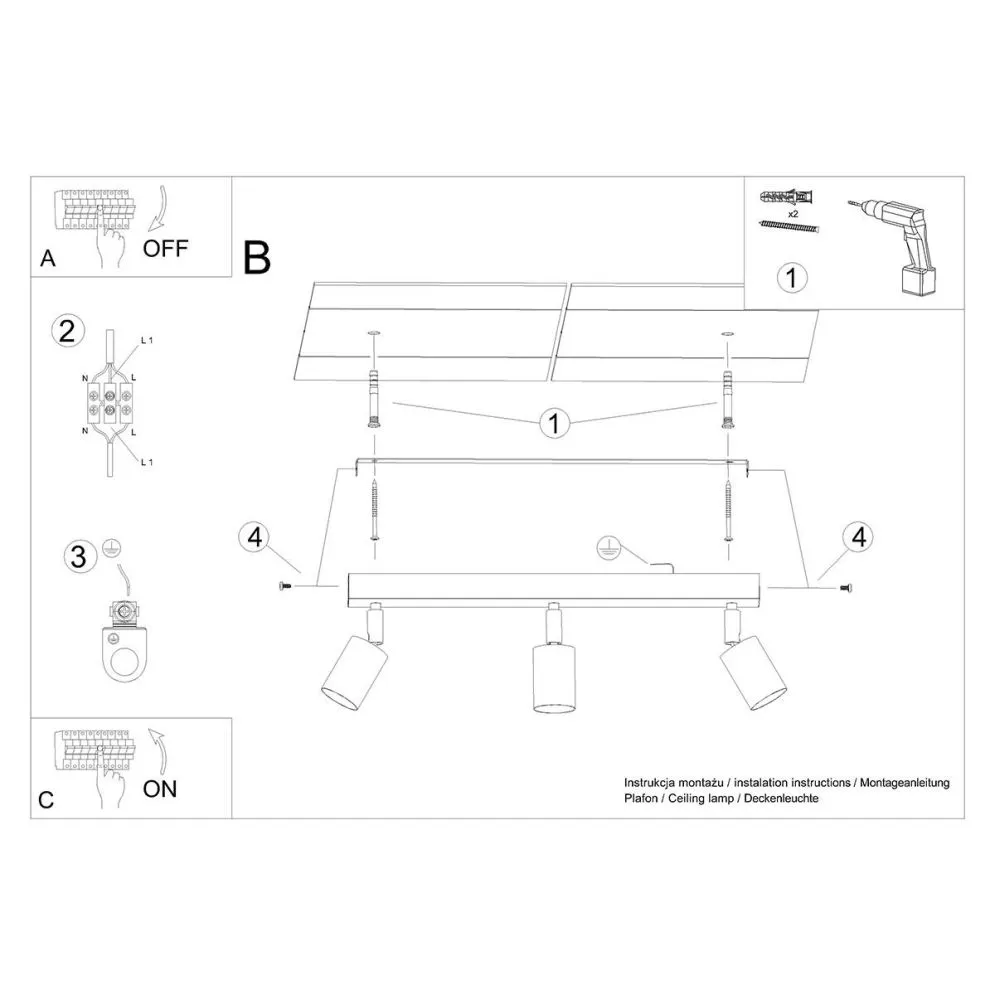 A
OFF

B

x2

1

2
L 1
N
L
N
L
L 1

1

3

4

4

C
ON

Instrukcja montażu / instalation instructions / Montageanleitung
Plafon / Ceiling lamp / Deckenleuchte