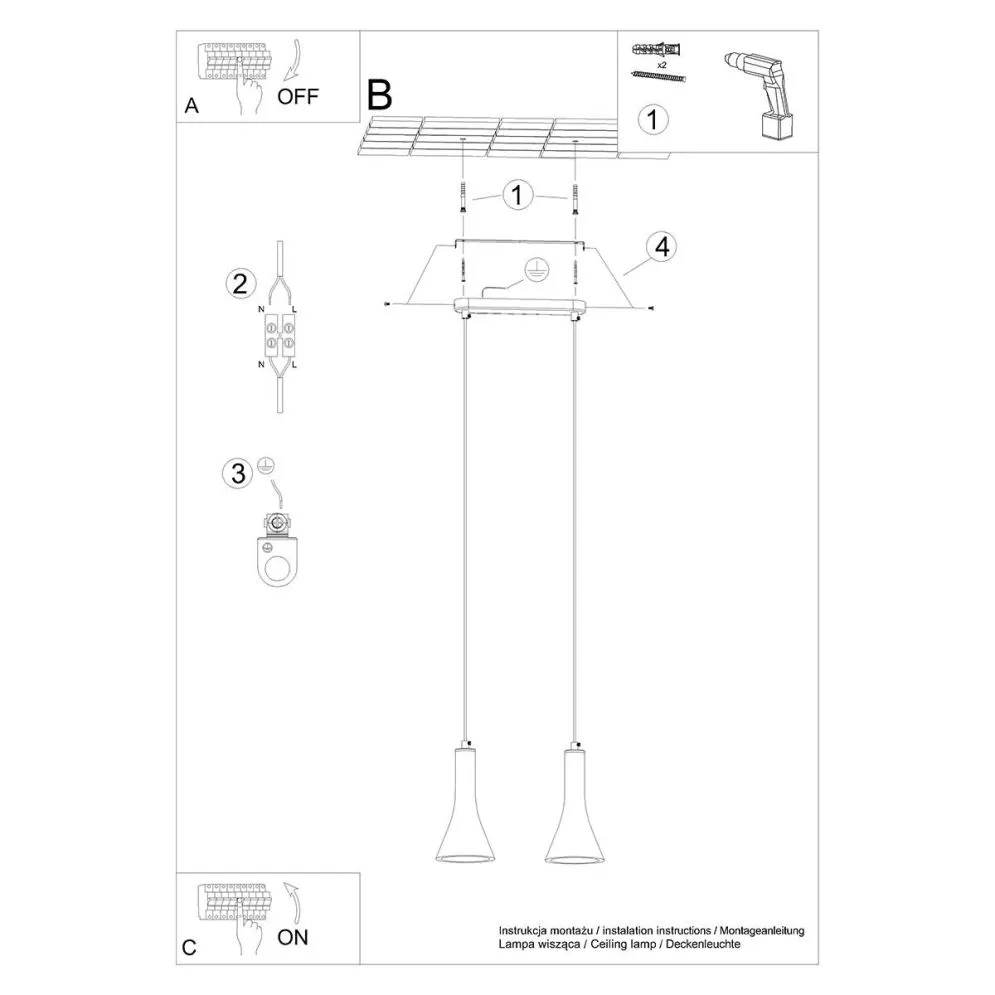 A
OFF

B

x2

1

1

4

2
N L
N L

3

C
ON

Instrukcja montażu / instalation instructions / Montageanleitung
Lampa wisząca / Ceiling lamp / Deckenleuchte