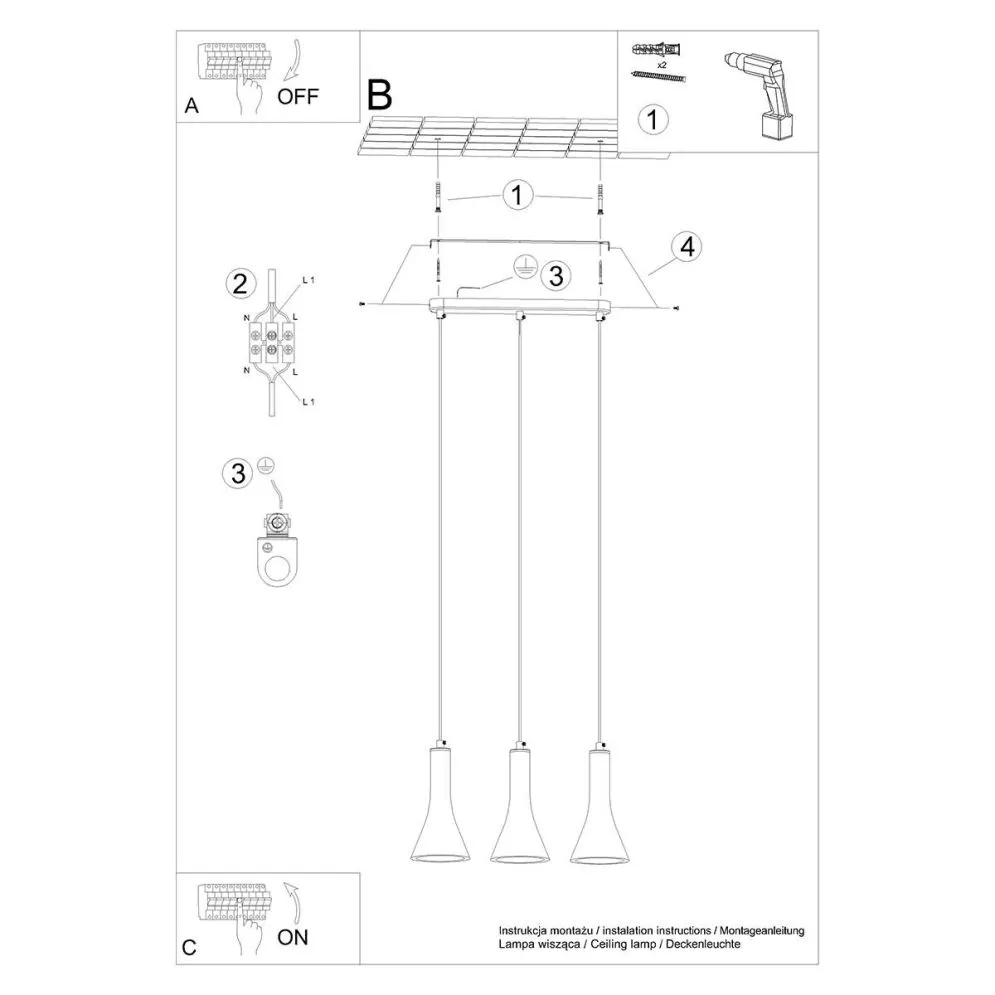 A
OFF

B

x2

1

1

4

3

2
L 1
N
L
N
L
L 1

3

C
ON

Instrukcja montażu / instalation instructions / Montageanleitung
Lampa wisząca / Ceiling lamp / Deckenleuchte