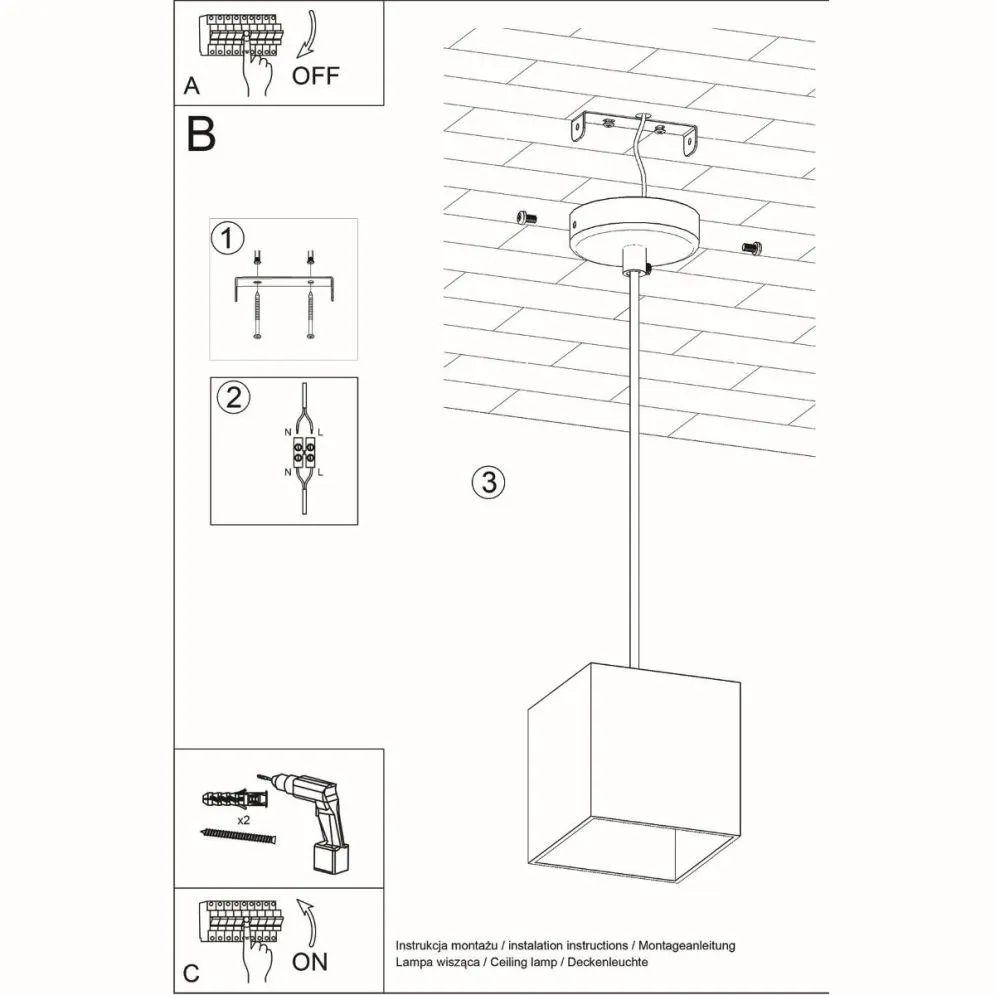 A
OFF

B

1

2
N L
N L

3

x2

C
ON

Instrukcja montażu / instalation instructions / Montageanleitung
Lampa wisząca / Ceiling lamp / Deckenleuchte