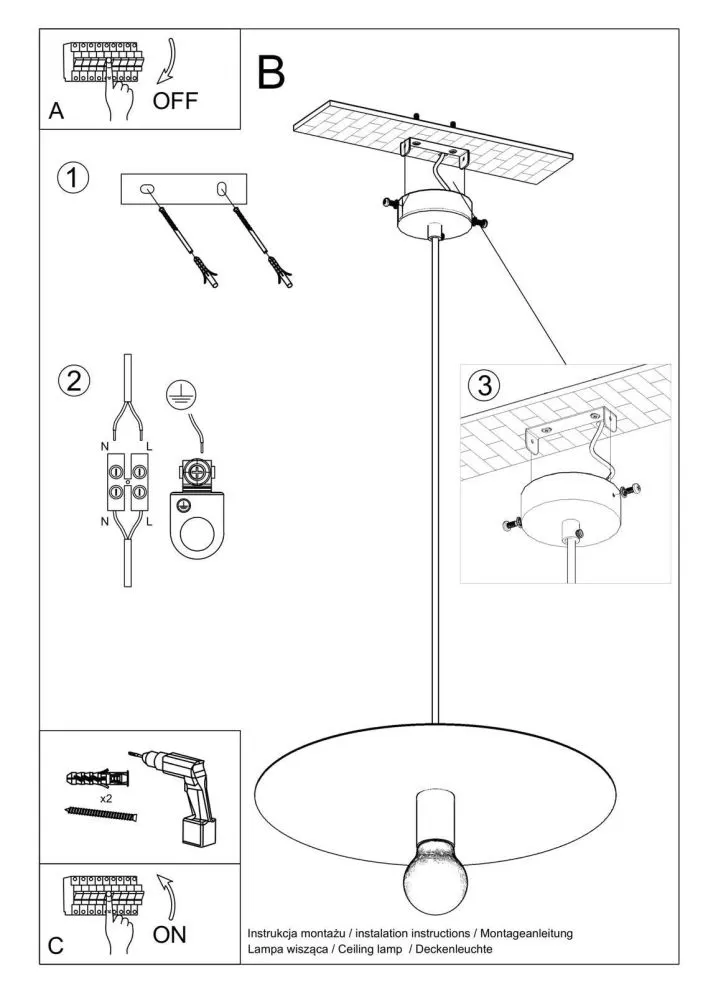 A
OFF

B

1

2

N L
N L

3

x2

C
ON

Instrukcja montażu / instalation instructions / Montageanleitung
Lampa wisząca / Ceiling lamp / Deckenleuchte