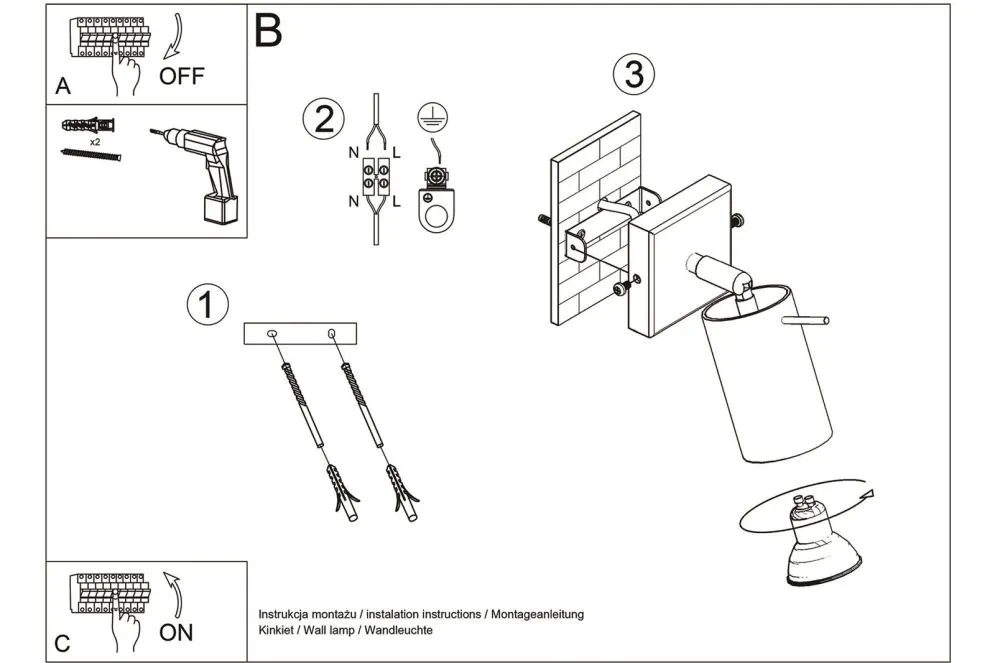 A
OFF

x2

B

2
N L
N L

3

1

C
ON

Instrukcja montażu / instalation instructions / Montageanleitung
Kinkiet / Wall lamp / Wandleuchte