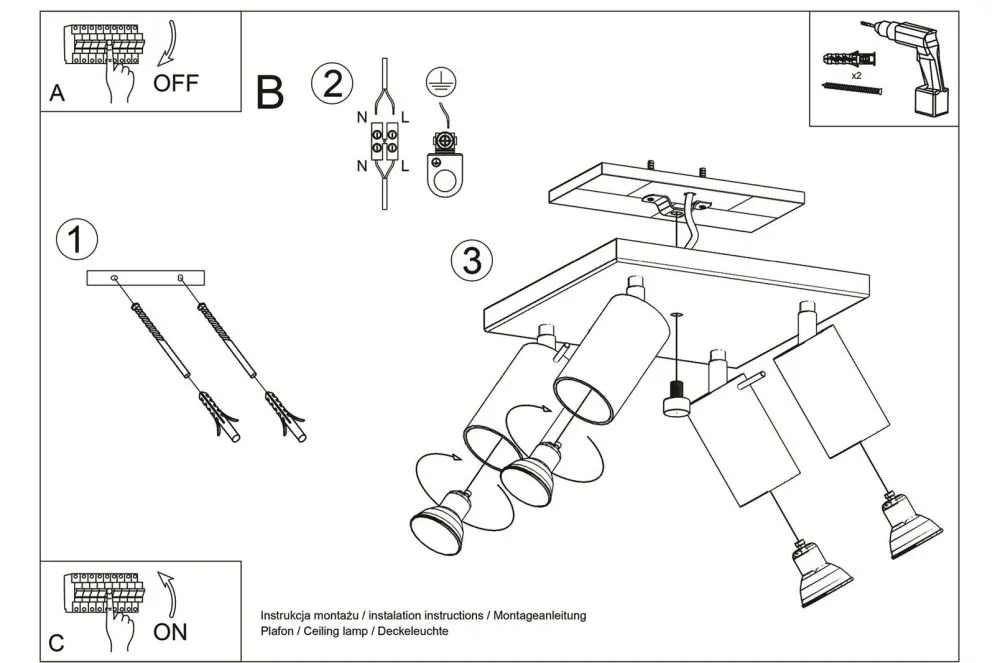 A
OFF

B

2

N L
N L

x2

1

3

C
ON

Instrukcja montażu / instalation instructions / Montageanleitung
Plafon / Ceiling lamp / Deckeleuchte