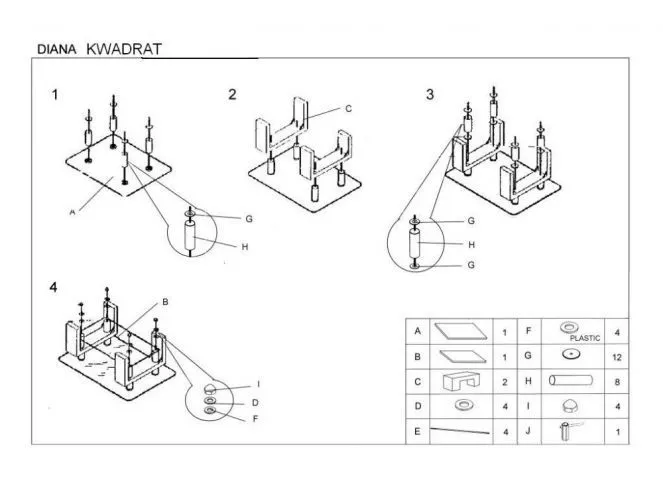 DIANA KWADRAT

1

A

G

H

2

C

3

G

H

G

4

B

I

D

F

| A | | 1 | F | PLASTIC | 4 |
|---|---|---|---|---|---|
| B | | 1 | G | | 12 |
| C | | 2 | H | | 8 |
| D | | 4 | I | | 4 |
| E | | 4 | J | | 1 |