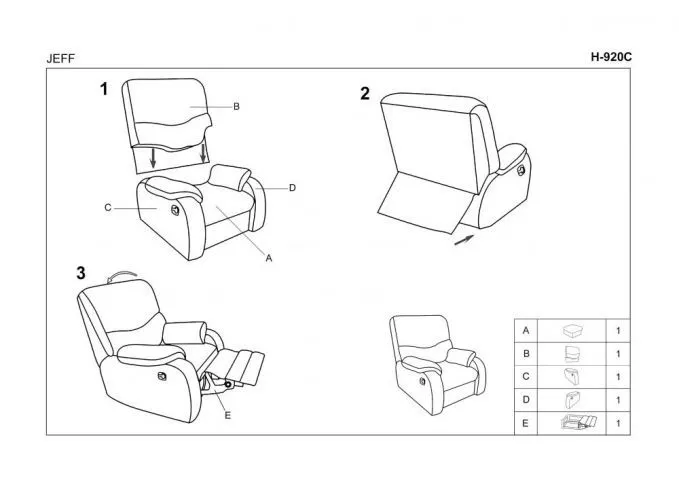 JEFF

H-920C

1

B

D

C

A

2

3

E

| A |  | 1 |
|---|---|---|
| B |  | 1 |
| C |  | 1 |
| D |  | 1 |
| E |  | 1 |