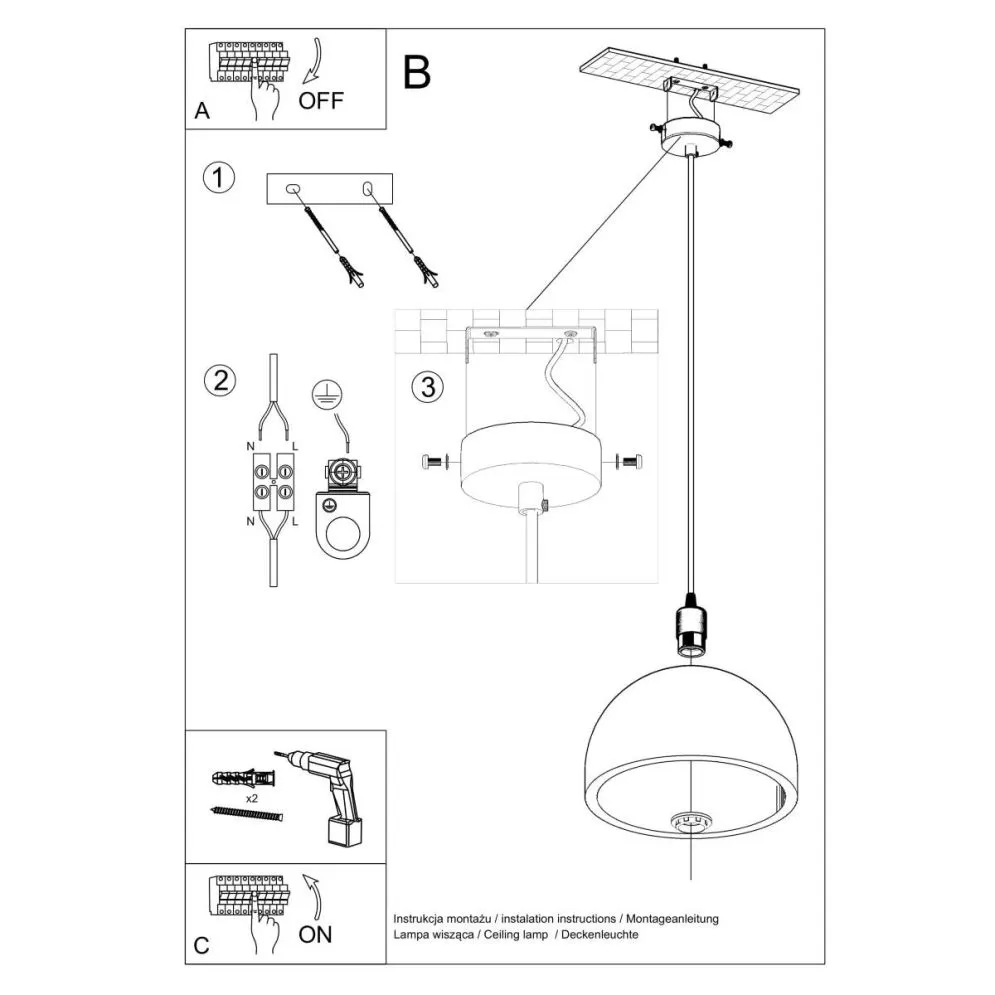 A
OFF
B
1
2
N
L
N
L
3
x2
C
ON
Instrukcja montażu / instalation instructions / Montageanleitung
Lampa wisząca / Ceiling lamp / Deckenleuchte