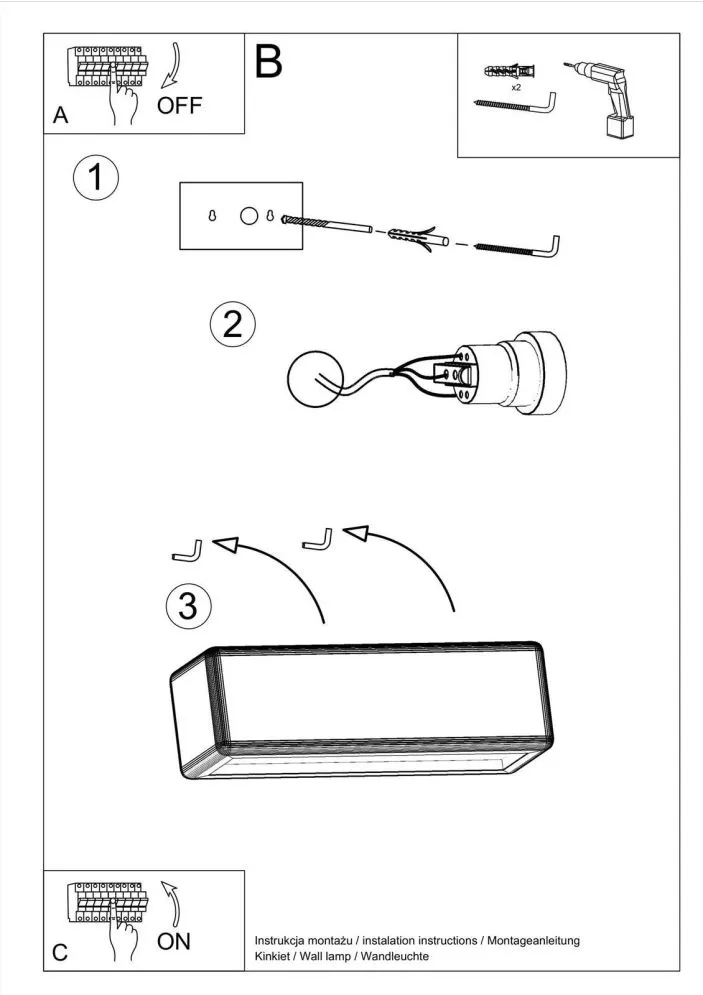 A

OFF

B

x2

1

2

3

C

ON

Instrukcja montażu / instalation instructions / Montageanleitung
Kinkiet / Wall lamp / Wandleuchte