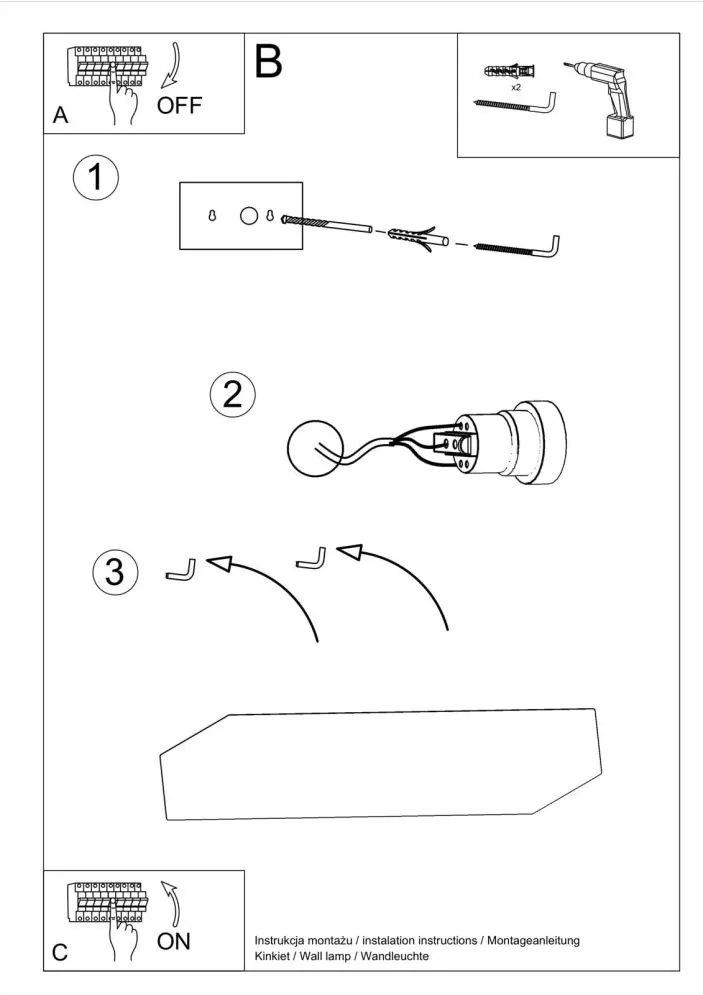 A
OFF

B

x2

1

2

3

C
ON

Instrukcja montażu / instalation instructions / Montageanleitung
Kinkiet / Wall lamp / Wandleuchte