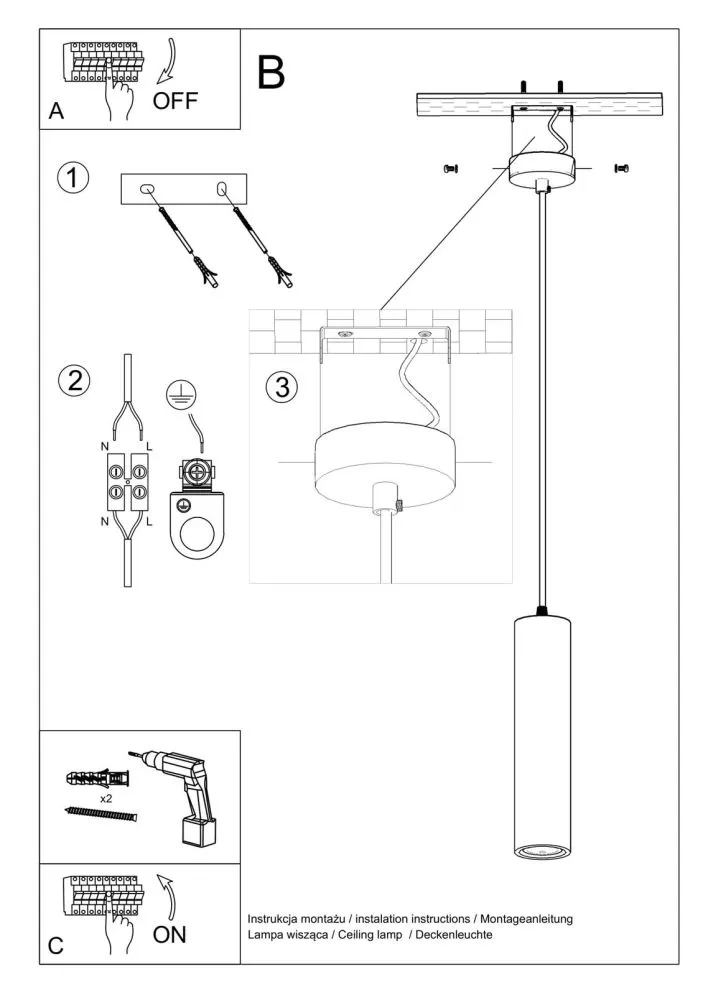 A
OFF

B

1

2

N L

N L

3

x2

C
ON

Instrukcja montażu / instalation instructions / Montageanleitung
Lampa wisząca / Ceiling lamp / Deckenleuchte