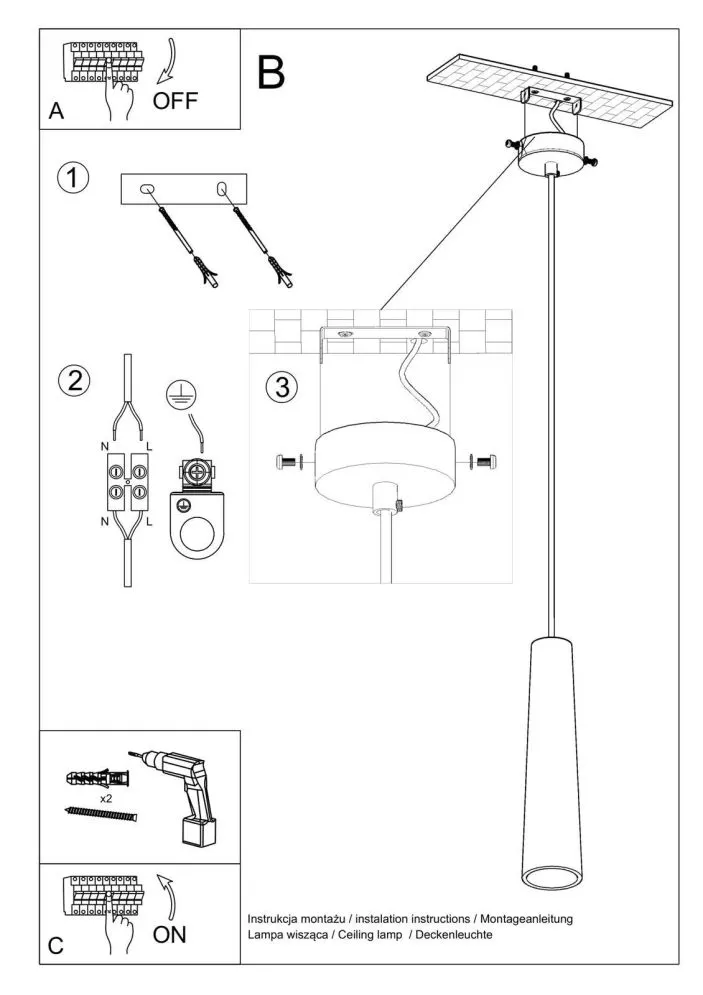 A
OFF

B

1

2

N L
N L

3

x2

C
ON

Instrukcja montażu / instalation instructions / Montageanleitung
Lampa wisząca / Ceiling lamp / Deckenleuchte