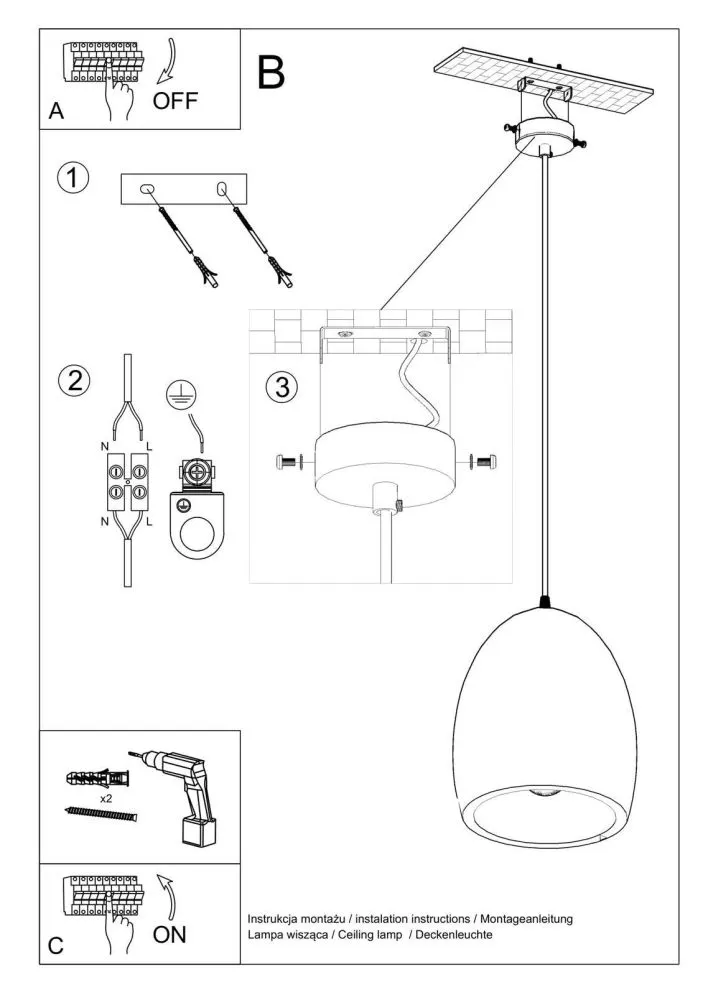 A
OFF

B

1

2

N L
N L

3

x2

C
ON

Instrukcja montażu / instalation instructions / Montageanleitung
Lampa wisząca / Ceiling lamp / Deckenleuchte