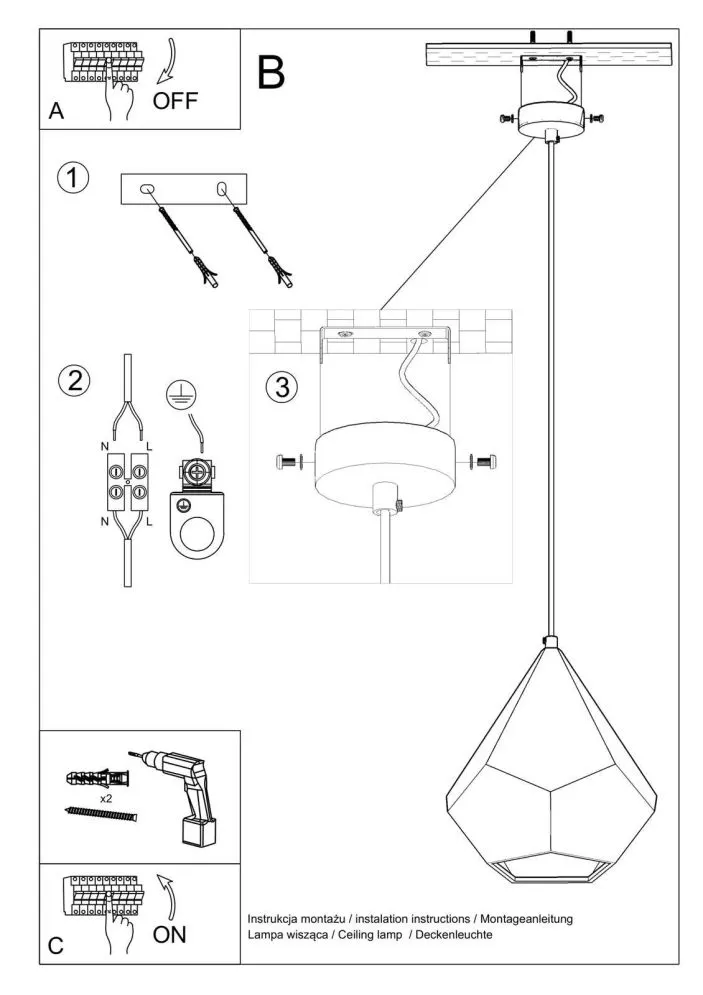 A
OFF
B
1
2
N
L
N
L
3
x2
C
ON
Instrukcja montażu / instalation instructions / Montageanleitung
Lampa wisząca / Ceiling lamp / Deckenleuchte