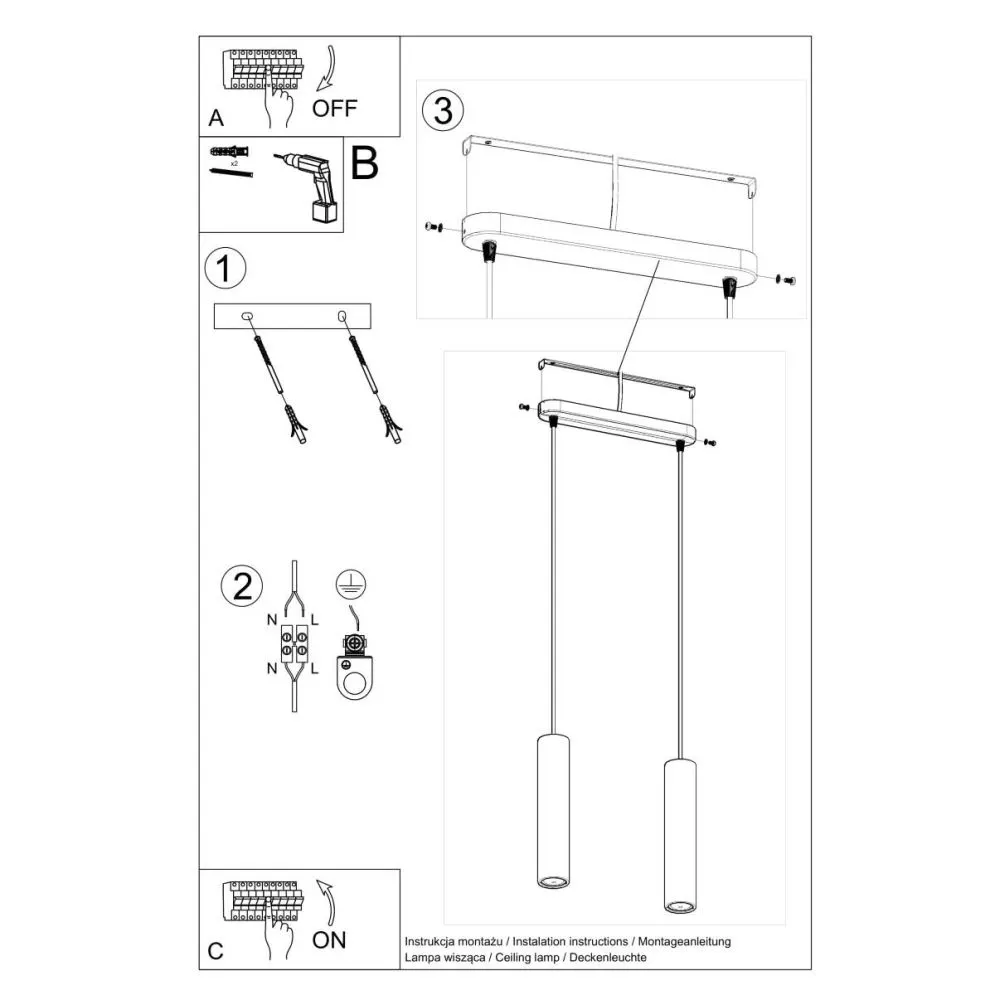 A
OFF

x2
B

1

2
N L
N L

3

C
ON

Instrukcja montażu / Instalation instructions / Montageanleitung
Lampa wisząca / Ceiling lamp / Deckenleuchte