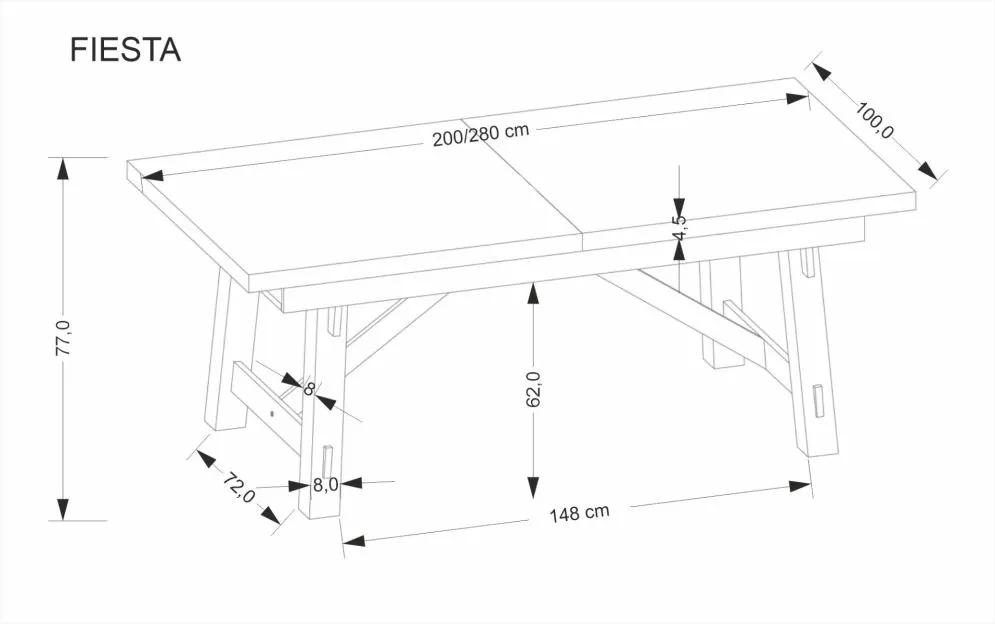 FIESTA

200/280 cm

100,0

4,5

77,0

62,0

8

72,0

8,0

148 cm