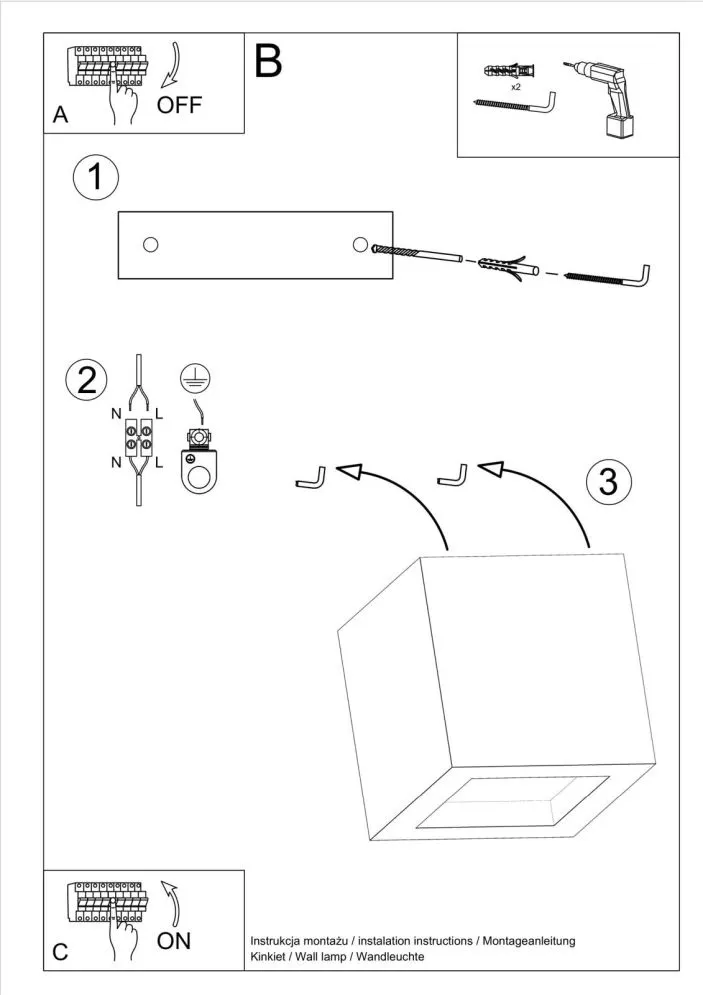 A
OFF
B
x2
1
2
N
L
N
L
3
C
ON
Instrukcja montażu / instalation instructions / Montageanleitung
Kinkiet / Wall lamp / Wandleuchte