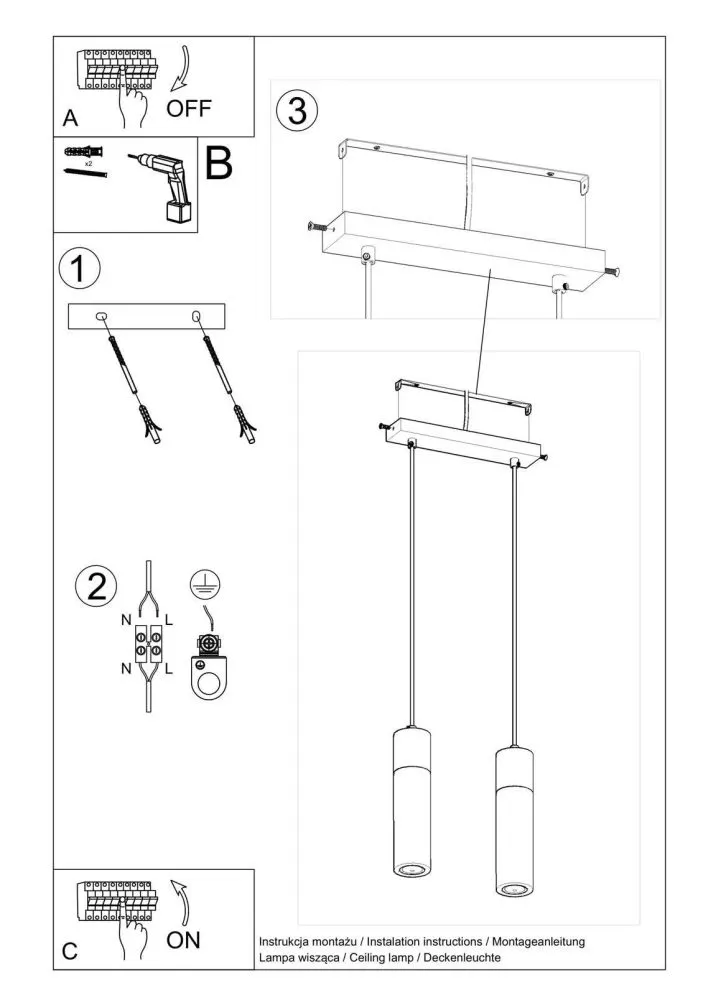 A
OFF

x2
B

1

2
N L
N L

3

C
ON

Instrukcja montażu / Instalation instructions / Montageanleitung
Lampa wisząca / Ceiling lamp / Deckenleuchte