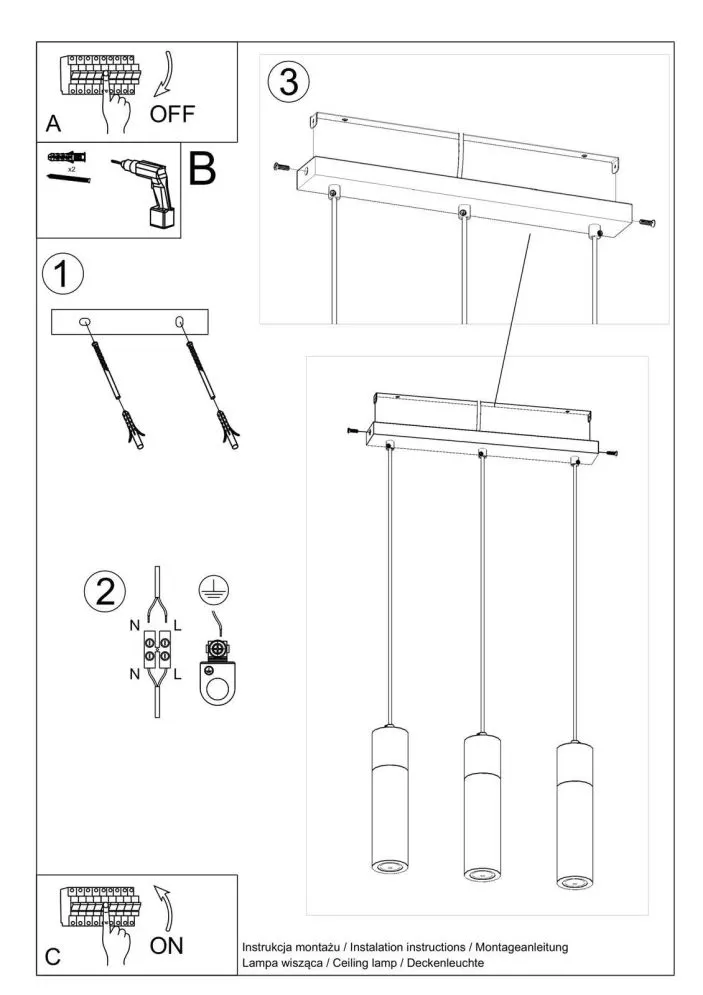 A
OFF

x2
B

1

2
N L
N L

3

C
ON

Instrukcja montażu / Instalation instructions / Montageanleitung
Lampa wisząca / Ceiling lamp / Deckenleuchte