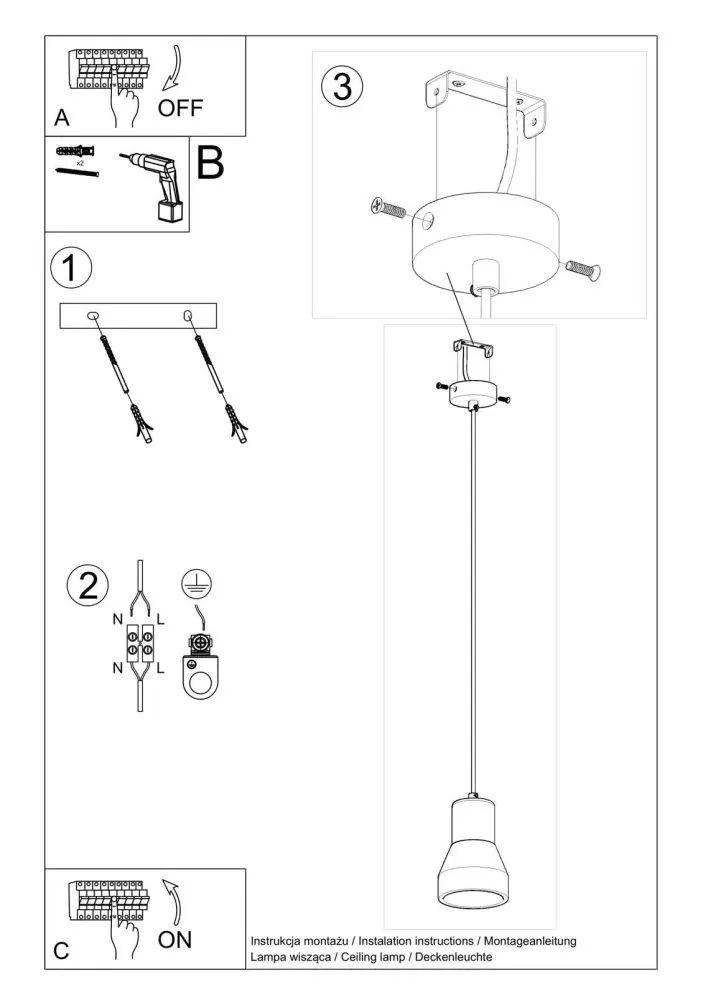 A
OFF
x2
B
1
2
N
L
N
L
3
C
ON
Instrukcja montażu / Instalation instructions / Montageanleitung
Lampa wisząca / Ceiling lamp / Deckenleuchte