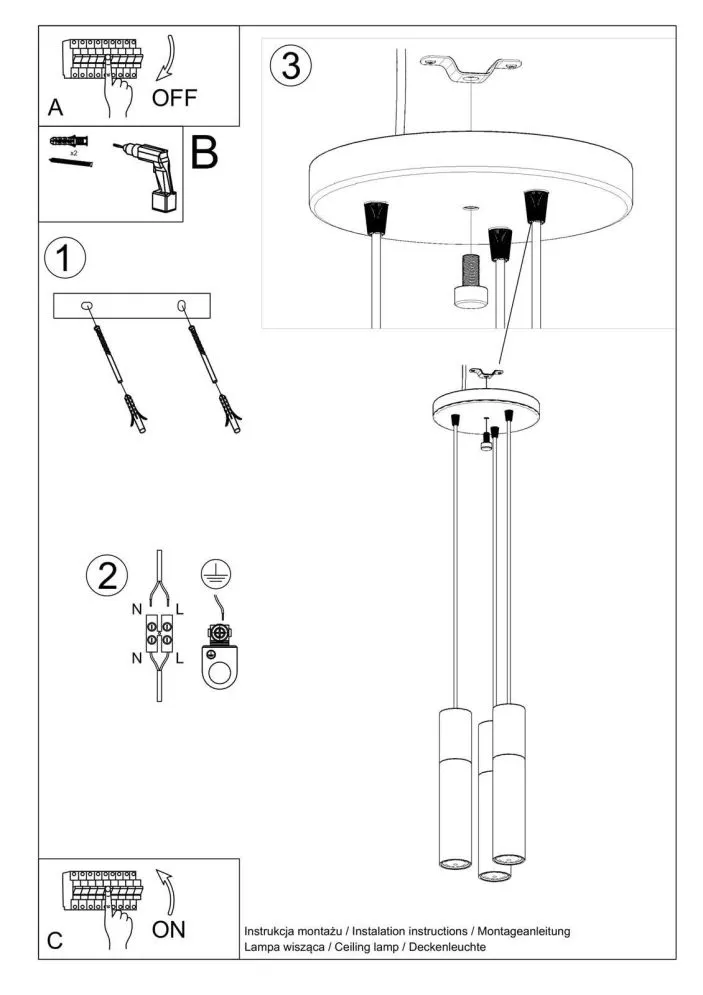 A
OFF

x2
B

1

2
N L
N L

3

C
ON

Instrukcja montażu / Instalation instructions / Montageanleitung
Lampa wisząca / Ceiling lamp / Deckenleuchte