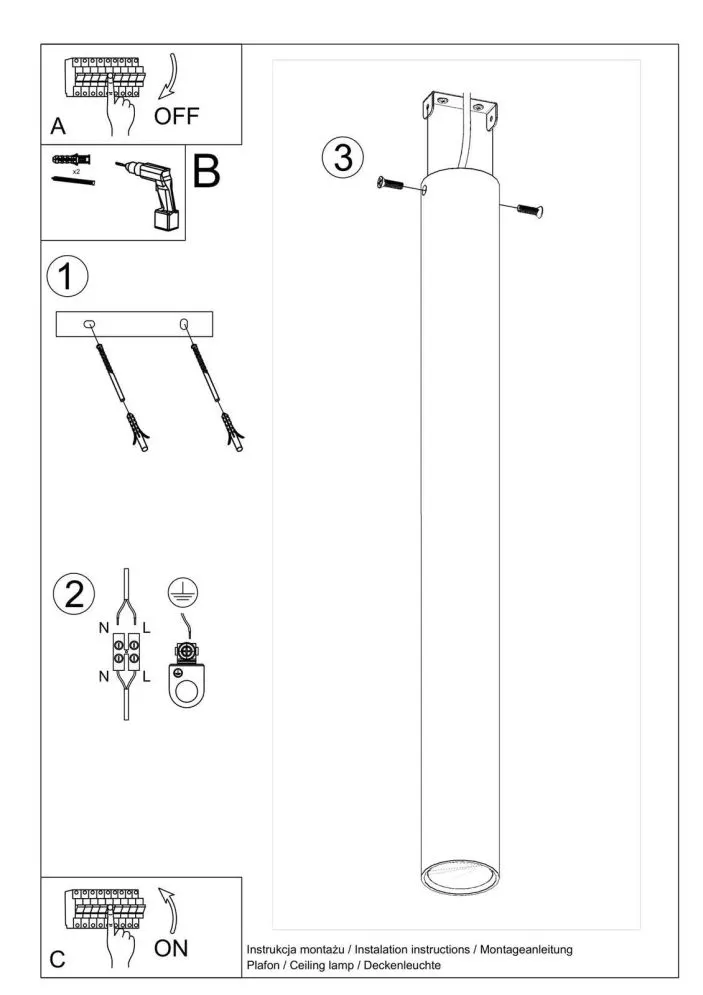 A
OFF

x2
B

1

2
N L
N L

3

C
ON

Instrukcja montażu / Instalation instructions / Montageanleitung
Plafon / Ceiling lamp / Deckenleuchte