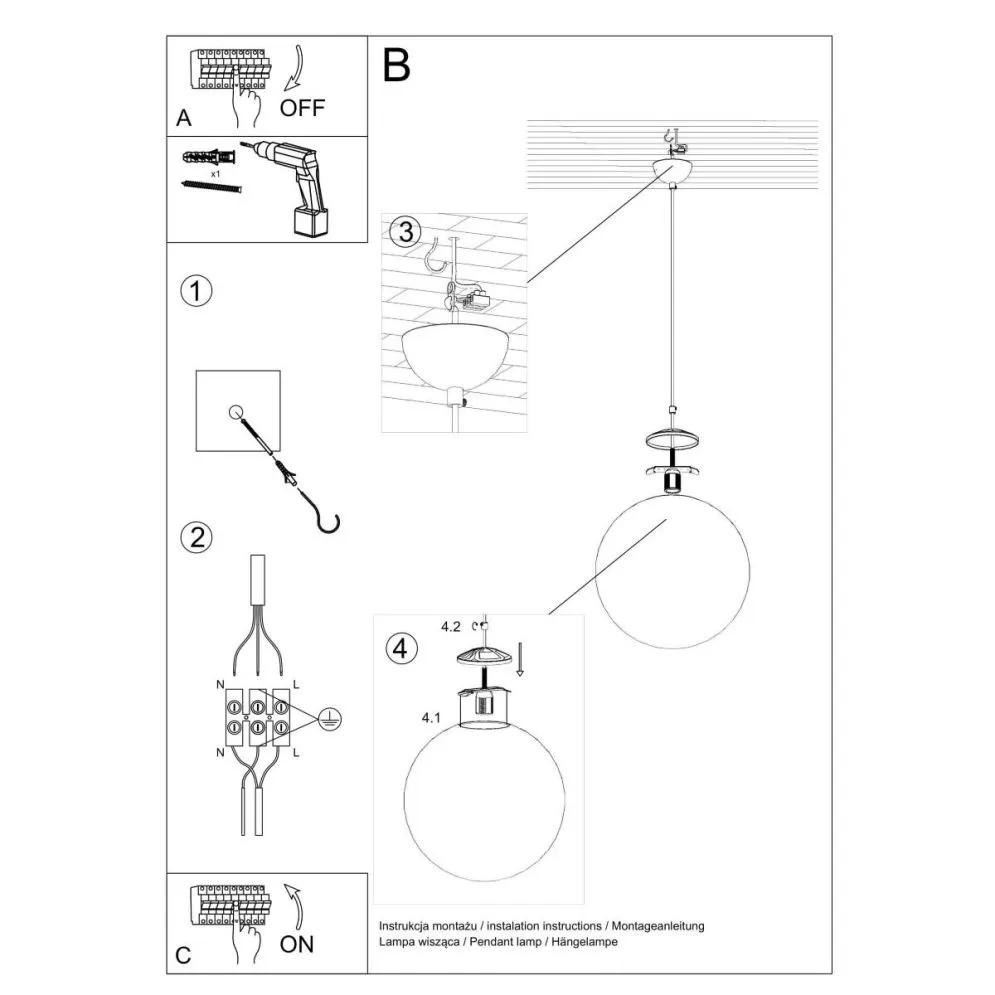 A
OFF

x1

1

2

N
L
N
L

C
ON

B

3

4

4.2

4.1

Instrukcja montażu / instalation instructions / Montageanleitung
Lampa wisząca / Pendant lamp / Hängelampe