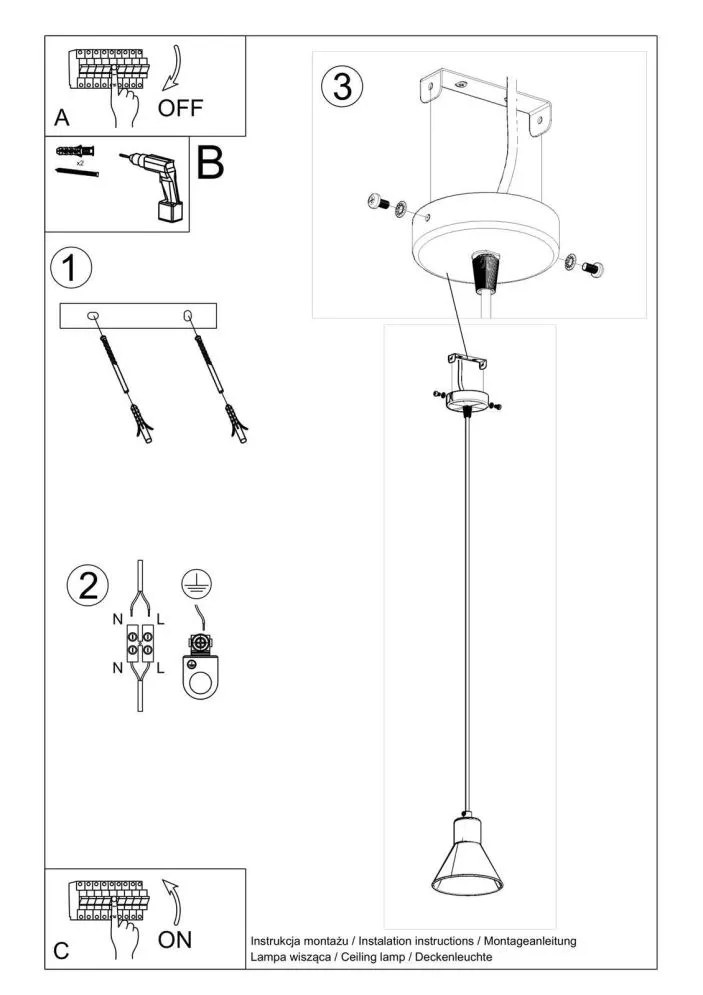 A OFF

x2

B

1

3

2

N L

N L

C ON

Instrukcja montażu / Instalation instructions / Montageanleitung
Lampa wisząca / Ceiling lamp / Deckenleuchte