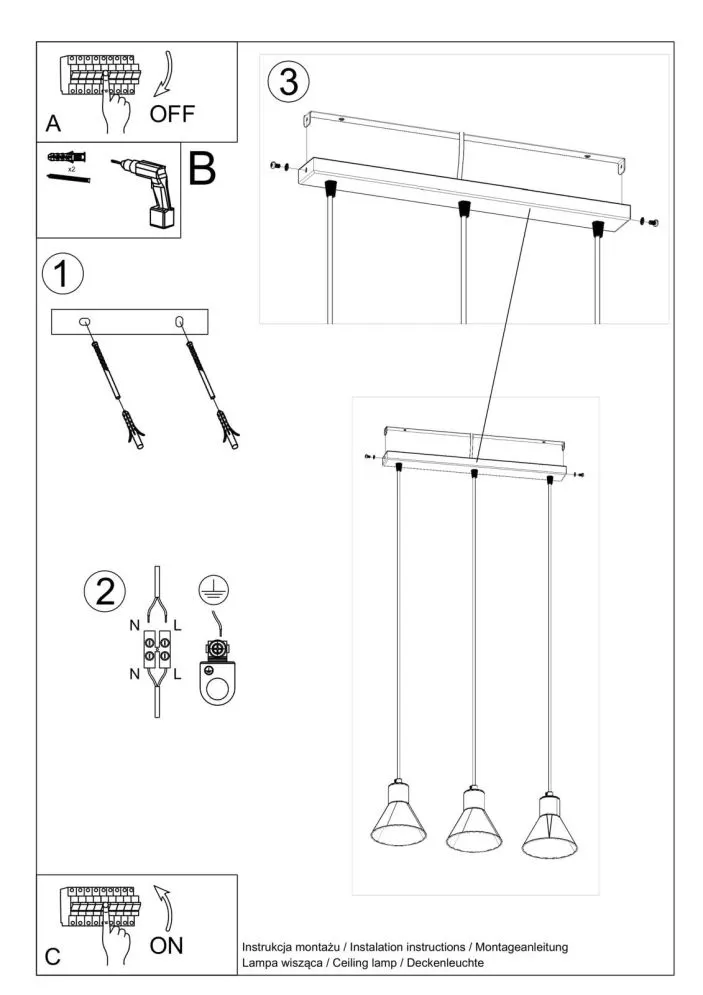 A
OFF

x2
B

1

2
N L
N L

3

C
ON

Instrukcja montażu / Instalation instructions / Montageanleitung
Lampa wisząca / Ceiling lamp / Deckenleuchte