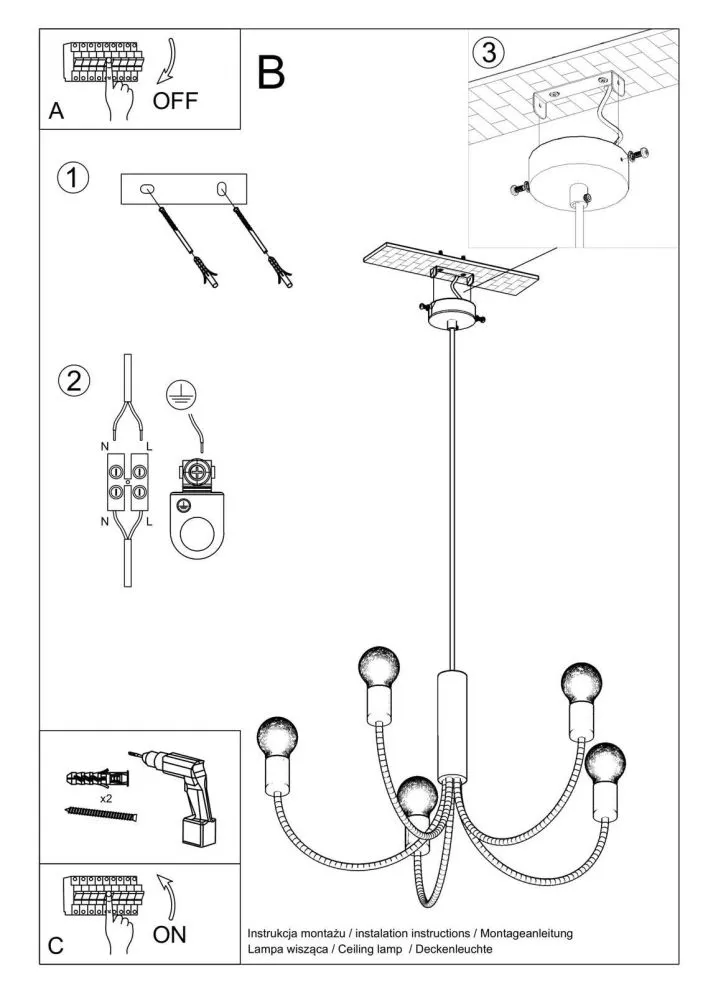 A
OFF

B

3

1

2

N
L
N
L

x2

C
ON

Instrukcja montażu / instalation instructions / Montageanleitung
Lampa wisząca / Ceiling lamp / Deckenleuchte