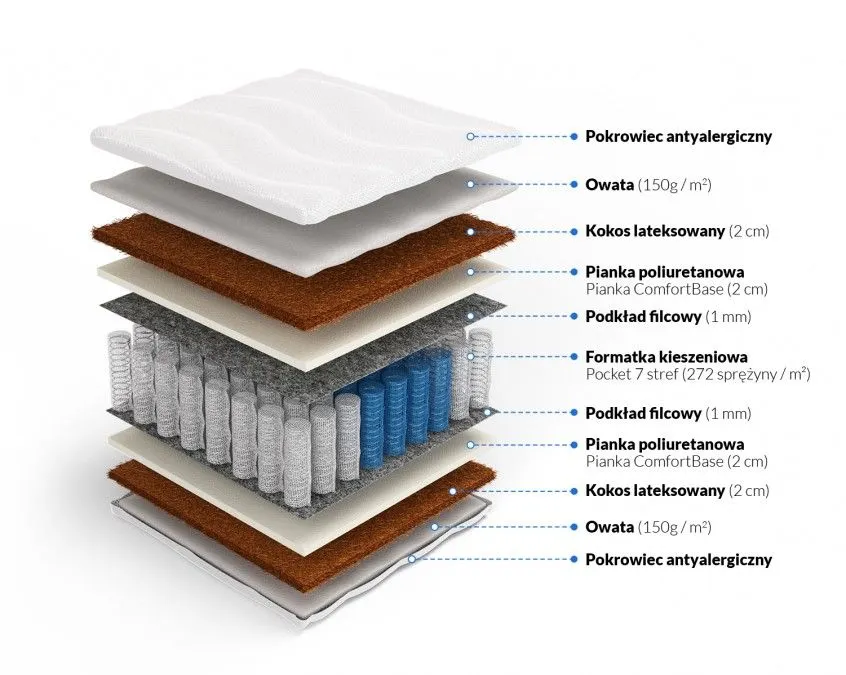 Pokrowiec antyalergiczny

Owata (150g / m²)

Kokos lateksowany (2 cm)

Pianka poliuretanowa
Pianka ComfortBase (2 cm)

Podkład filcowy (1 mm)

Formatka kieszeniowa
Pocket 7 stref (272 sprężyny / m²)

Podkład filcowy (1 mm)

Pianka poliuretanowa
Pianka ComfortBase (2 cm)

Kokos lateksowany (2 cm)

Owata (150g / m²)

Pokrowiec antyalergiczny