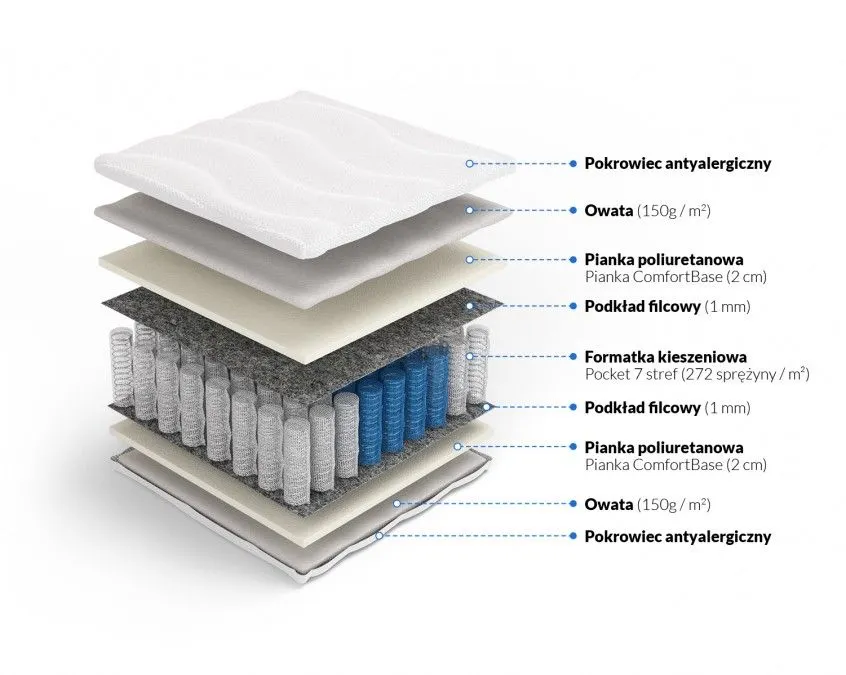 Pokrowiec antyalergiczny

Owata (150g / m²)

Pianka poliuretanowa
Pianka ComfortBase (2 cm)

Podkład filcowy (1 mm)

Formatka kieszeniowa
Pocket 7 stref (272 sprężyny / m²)

Podkład filcowy (1 mm)

Pianka poliuretanowa
Pianka ComfortBase (2 cm)

Owata (150g / m²)

Pokrowiec antyalergiczny