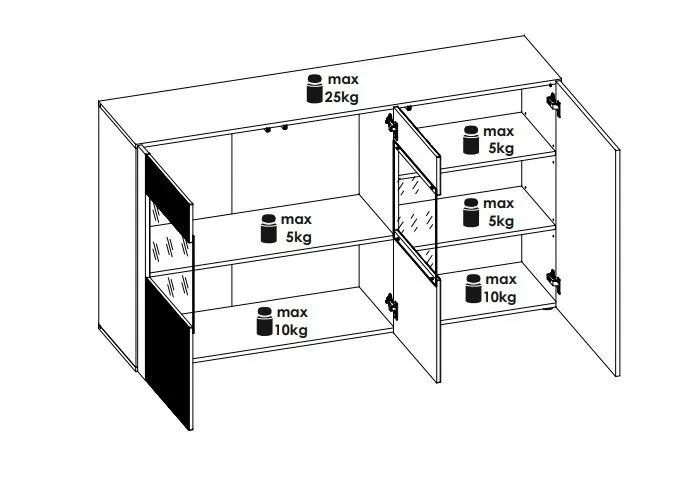 max 25kg

max 5kg

max 5kg

max 5kg

max 10kg

max 10kg