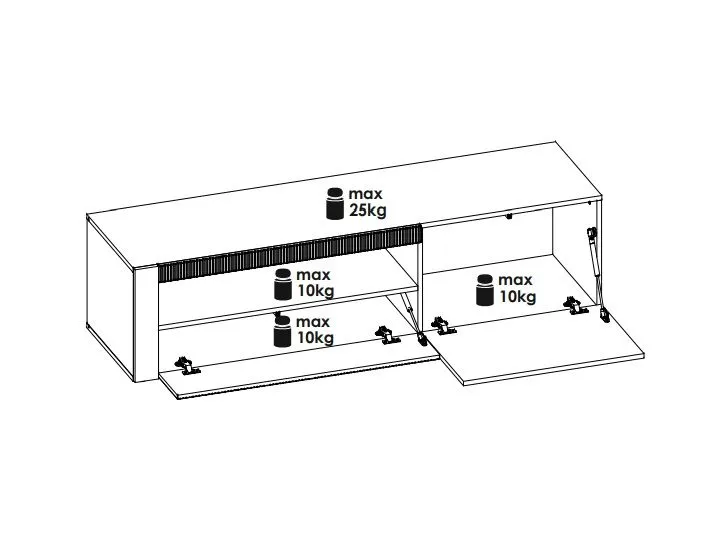 max
25kg

max
10kg

max
10kg

max
10kg