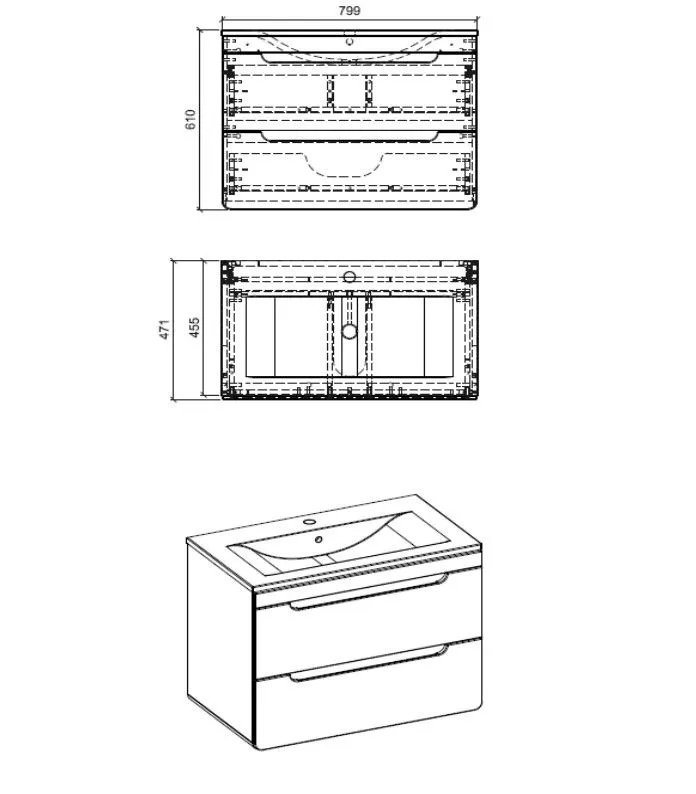 799
610
471
455