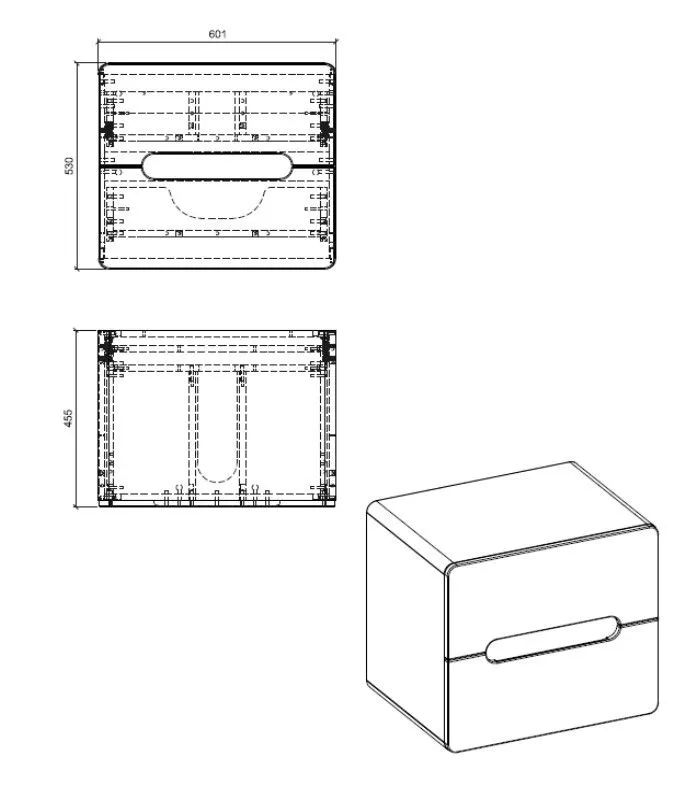 601

530

455