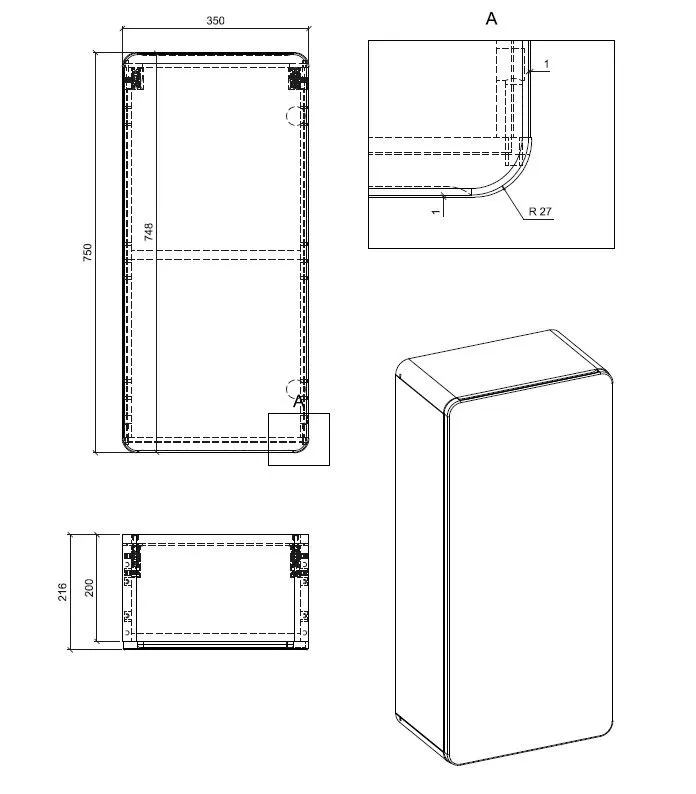 350

750

748

A

A

1

1

R 27

216

200