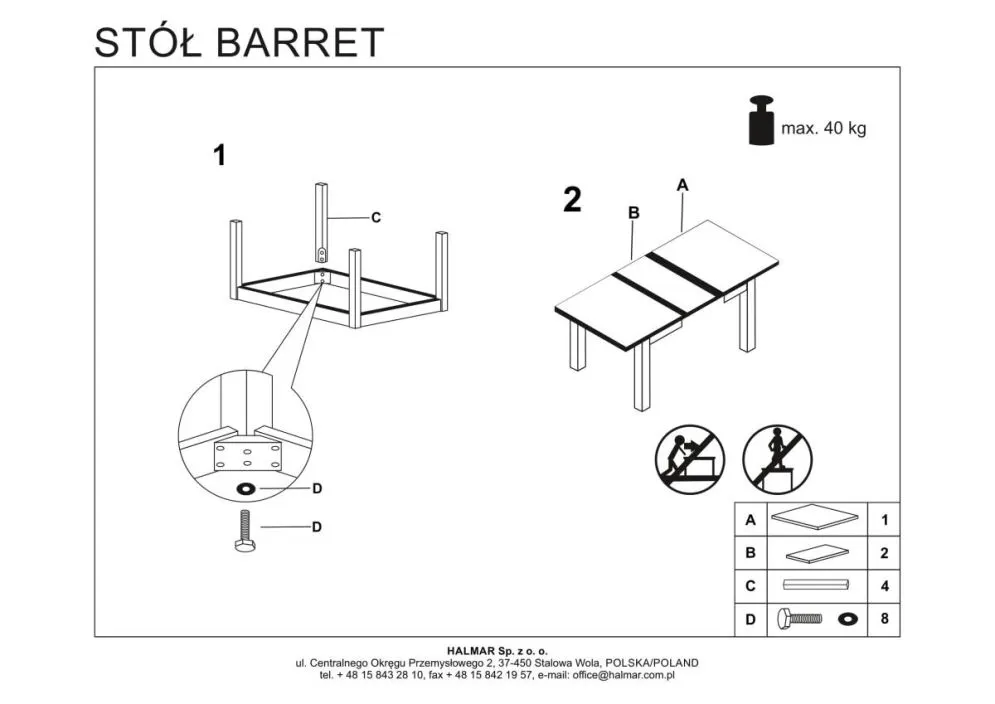 STÓŁ BARRET

max. 40 kg

1

C

D

D

2

B

A

| A |  | 1 |
|---|---|---|
| B |  | 2 |
| C |  | 4 |
| D |  | 8 |

HALMAR Sp. z o. o.
ul. Centralnego Okręgu Przemysłowego 2, 37-450 Stalowa Wola, POLSKA/POLAND
tel. + 48 15 843 28 10, fax + 48 15 842 19 57, e-mail: office@halmar.com.pl